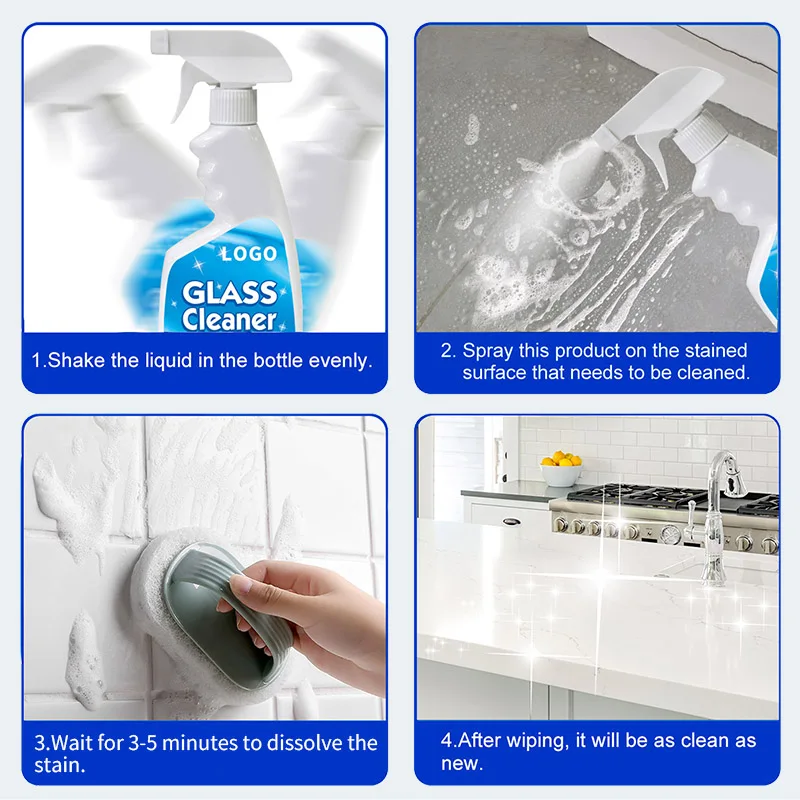 LOGO
GLASS
Cleaner

1.Shake the liquid in the bottle evenly.

2. Spray this product on the stained surface that needs to be cleaned.

3.Wait for 3-5 minutes to dissolve the stain.

4.After wiping, it will be as clean as new.