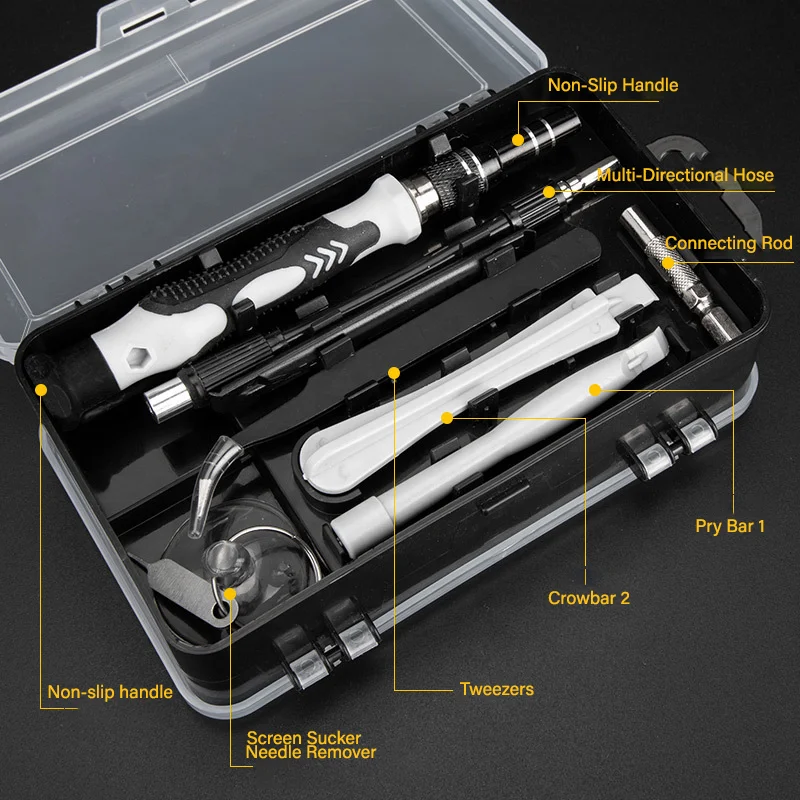 Non-Slip Handle
Multi-Directional Hose
Connecting Rod
Pry Bar 1
Crowbar 2
Tweezers
Non-slip handle
Screen Sucker
Needle Remover