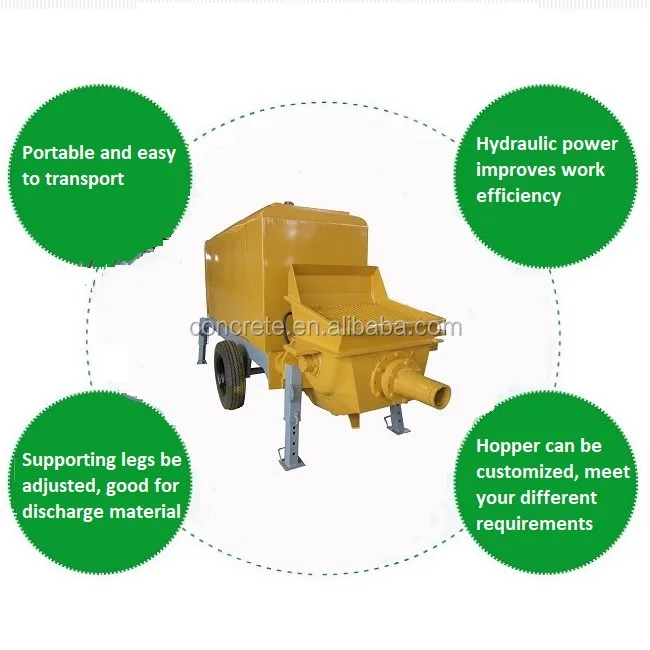 Portable and easy to transport

Hydraulic power improves work efficiency

concrete.en.alibaba.com

Supporting legs be adjusted, good for discharge material

Hopper can be customized, meet your different requirements