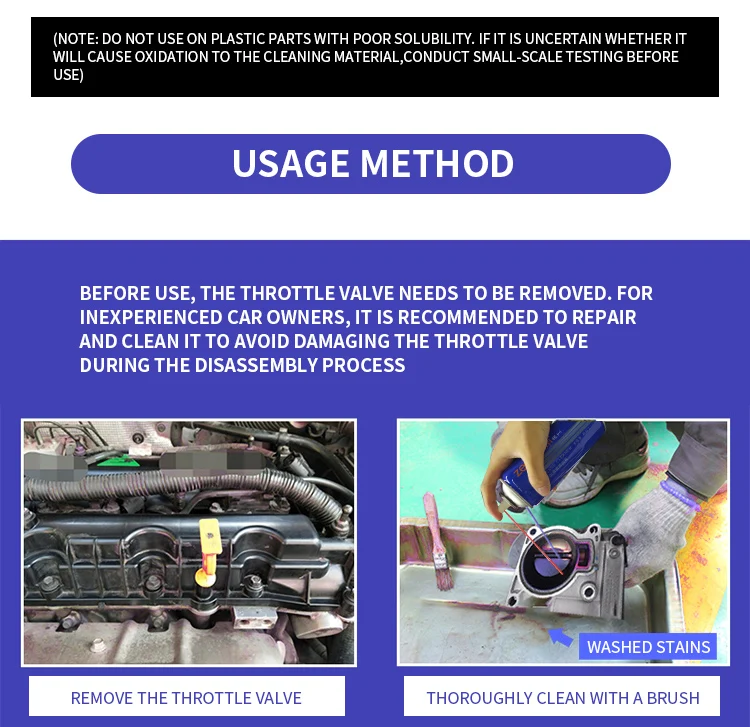 (NOTE: DO NOT USE ON PLASTIC PARTS WITH POOR SOLUBILITY. IF IT IS UNCERTAIN WHETHER IT WILL CAUSE OXIDATION TO THE CLEANING MATERIAL,CONDUCT SMALL-SCALE TESTING BEFORE USE)

USAGE METHOD

BEFORE USE, THE THROTTLE VALVE NEEDS TO BE REMOVED. FOR INEXPERIENCED CAR OWNERS, IT IS RECOMMENDED TO REPAIR AND CLEAN IT TO AVOID DAMAGING THE THROTTLE VALVE DURING THE DISASSEMBLY PROCESS

WASHED STAINS

REMOVE THE THROTTLE VALVE

THOROUGHLY CLEAN WITH A BRUSH