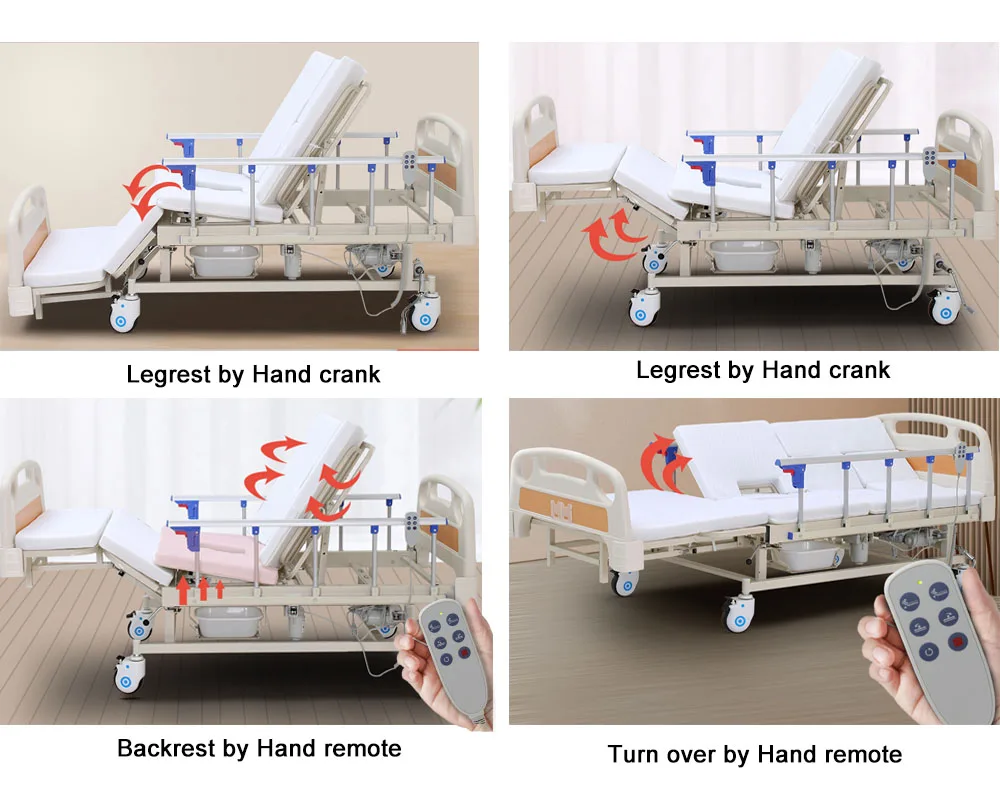 Legrest by Hand crank

Legrest by Hand crank

Backrest by Hand remote

Turn over by Hand remote