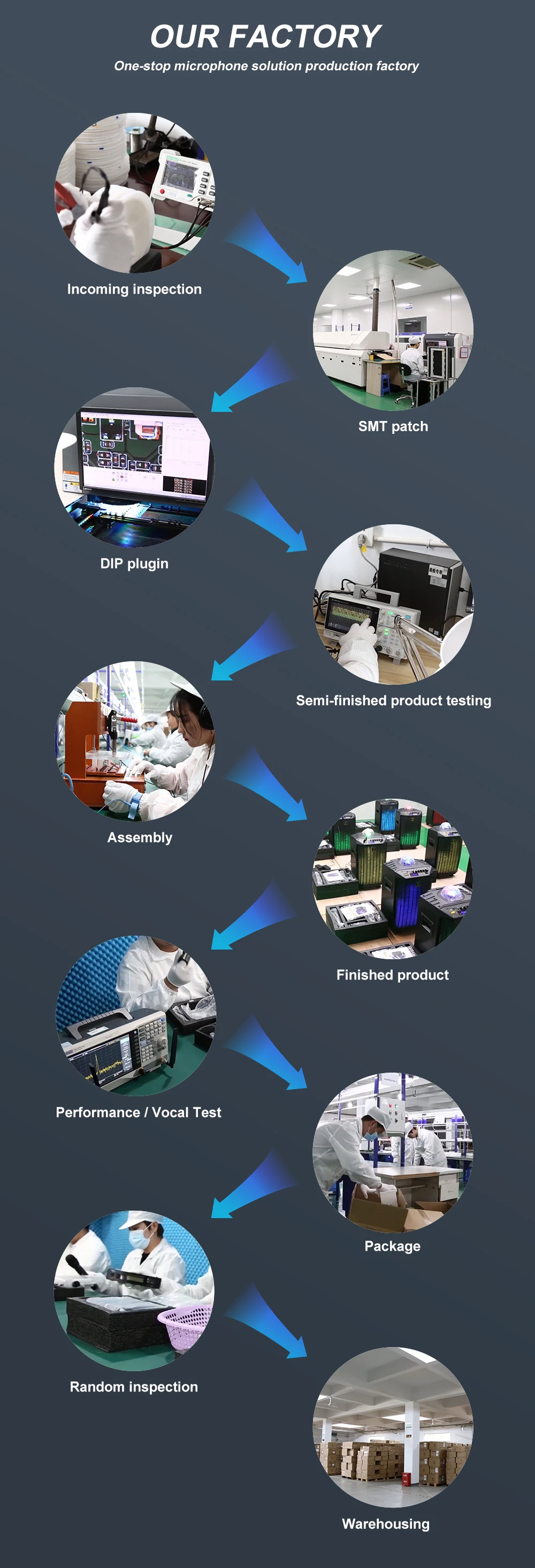 OUR FACTORY

One-stop microphone solution production factory

Incoming inspection

SMT patch

DIP plugin

Semi-finished product testing

Assembly

Finished product

Performance / Vocal Test

Package

Random inspection

Warehousing