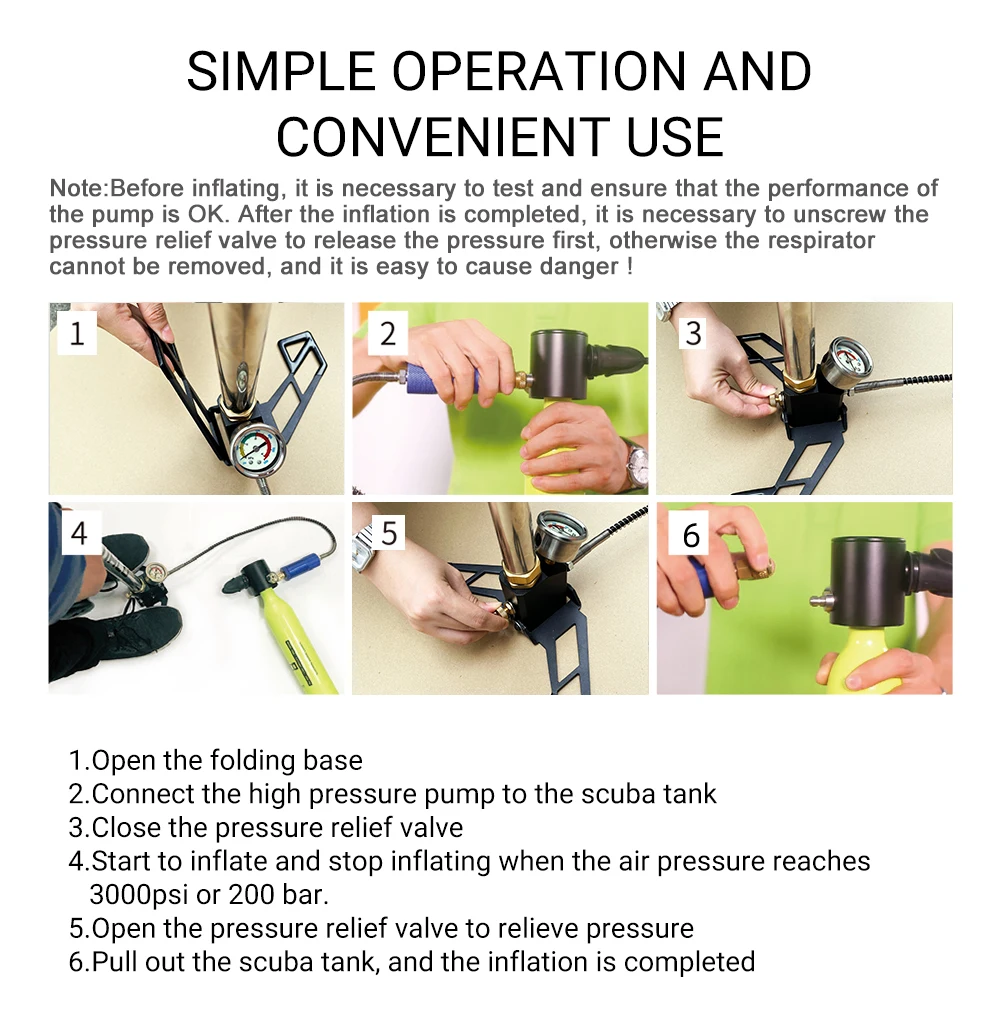 SIMPLE OPERATION AND CONVENIENT USE

Note:Before inflating, it is necessary to test and ensure that the performance of the pump is OK. After the inflation is completed, it is necessary to unscrew the pressure relief valve to release the pressure first, otherwise the respirator cannot be removed, and it is easy to cause danger !

1

2

3

4

5

6

1.Open the folding base
2.Connect the high pressure pump to the scuba tank
3.Close the pressure relief valve
4.Start to inflate and stop inflating when the air pressure reaches 3000psi or 200 bar.
5.Open the pressure relief valve to relieve pressure
6.Pull out the scuba tank, and the inflation is completed