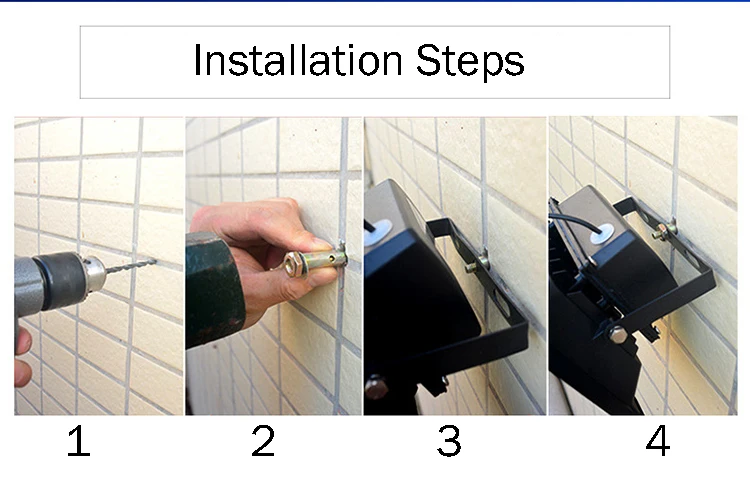 Installation Steps

1

2

3

4