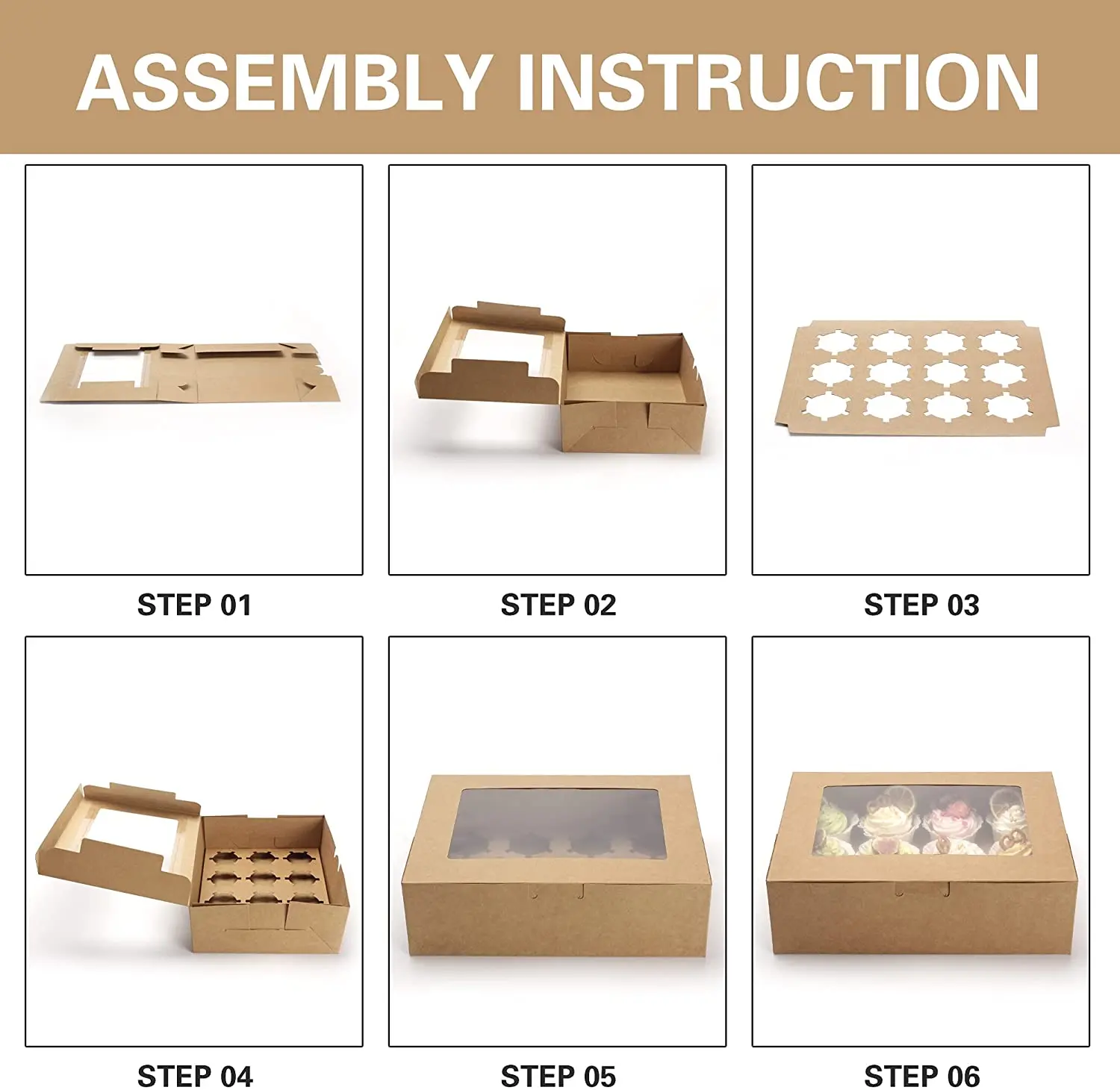 ASSEMBLY INSTRUCTION

STEP 01

STEP 02

STEP 03

STEP 04

STEP 05

STEP 06