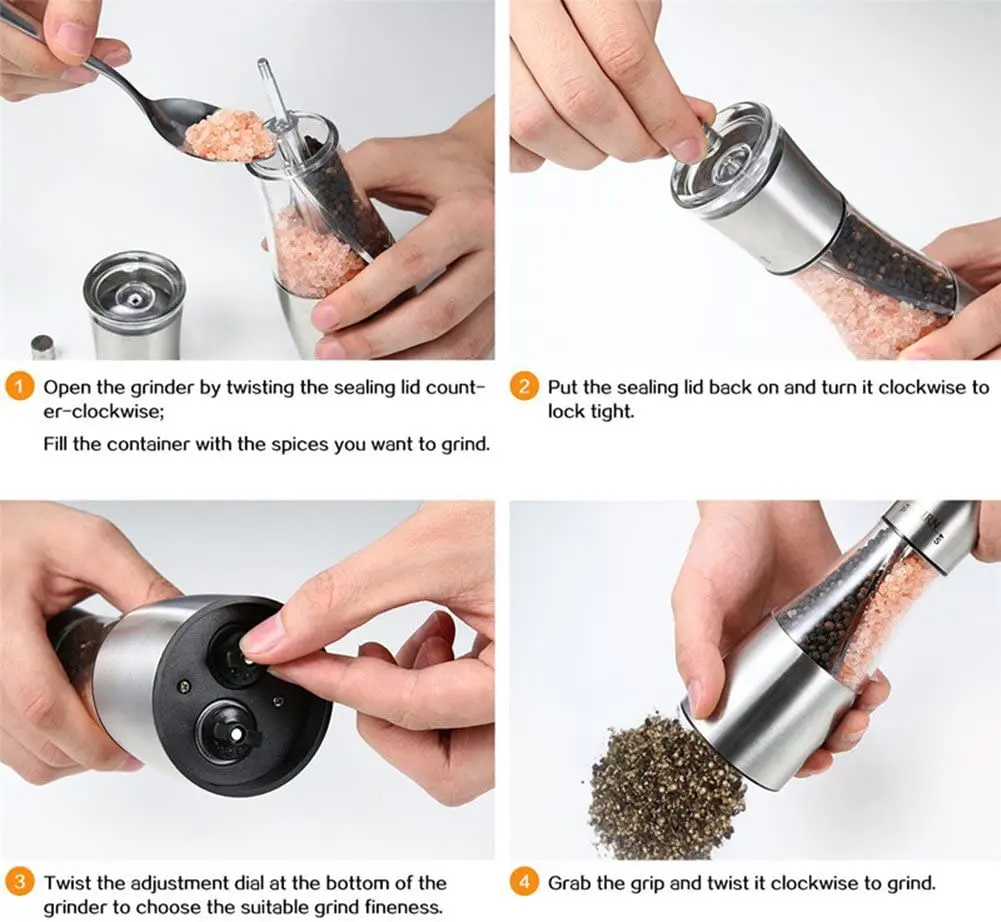 1 Open the grinder by twisting the sealing lid counter-clockwise;

Fill the container with the spices you want to grind.

2 Put the sealing lid back on and turn it clockwise to lock tight.

3 Twist the adjustment dial at the bottom of the grinder to choose the suitable grind fineness.

4 Grab the grip and twist it clockwise to grind.