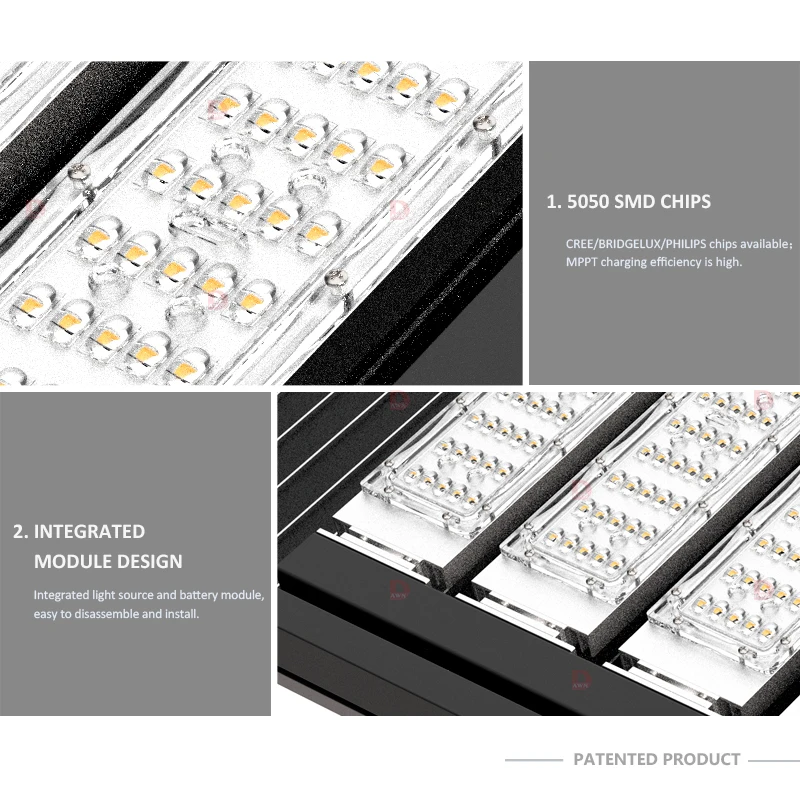 1. 5050 SMD CHIPS

CREE/BRIDGELUX/PHILIPS chips available;
MPPT charging efficiency is high.

2. INTEGRATED MODULE DESIGN

Integrated light source and battery module, easy to disassemble and install.

PATENTED PRODUCT