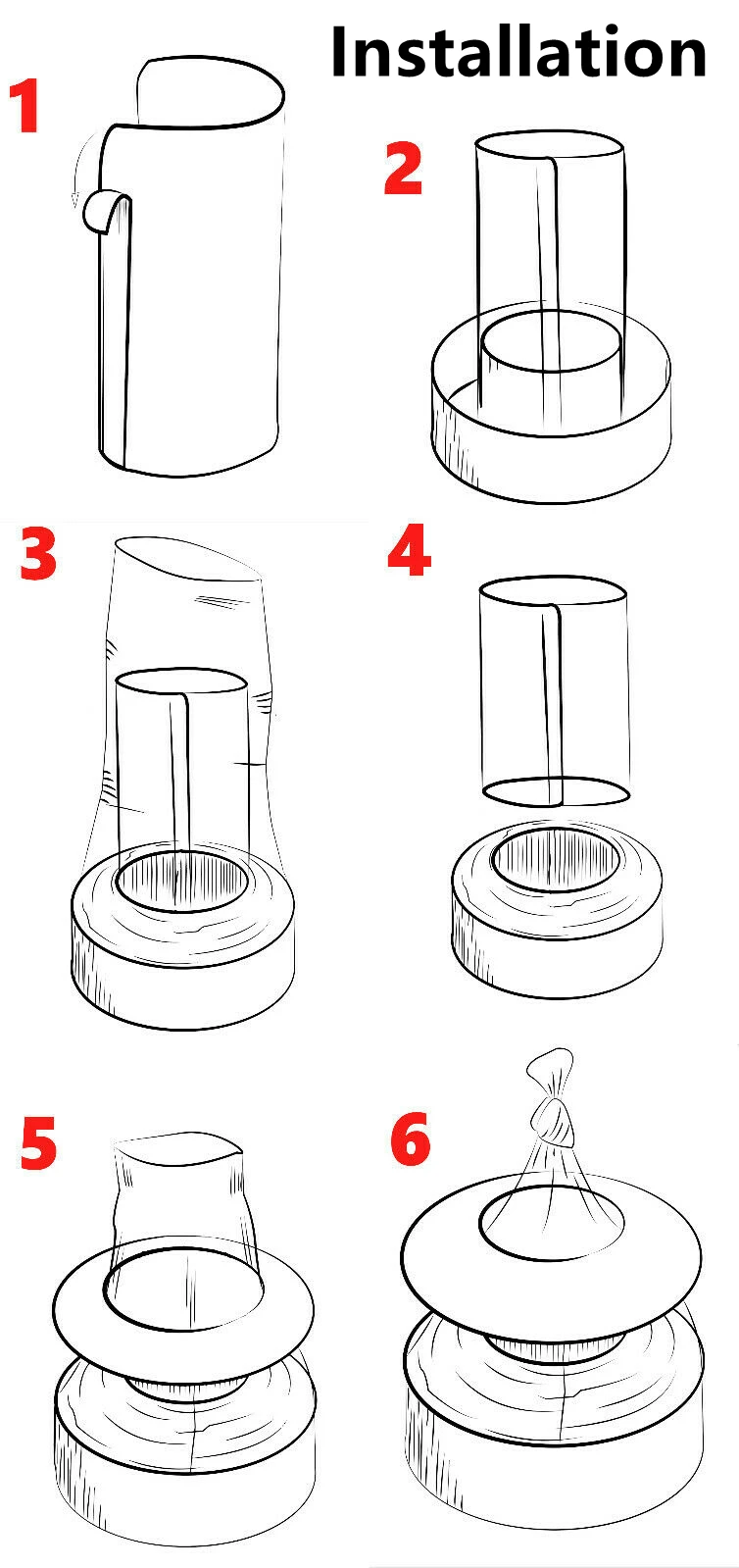 Installation

1

2

3

4

5

6