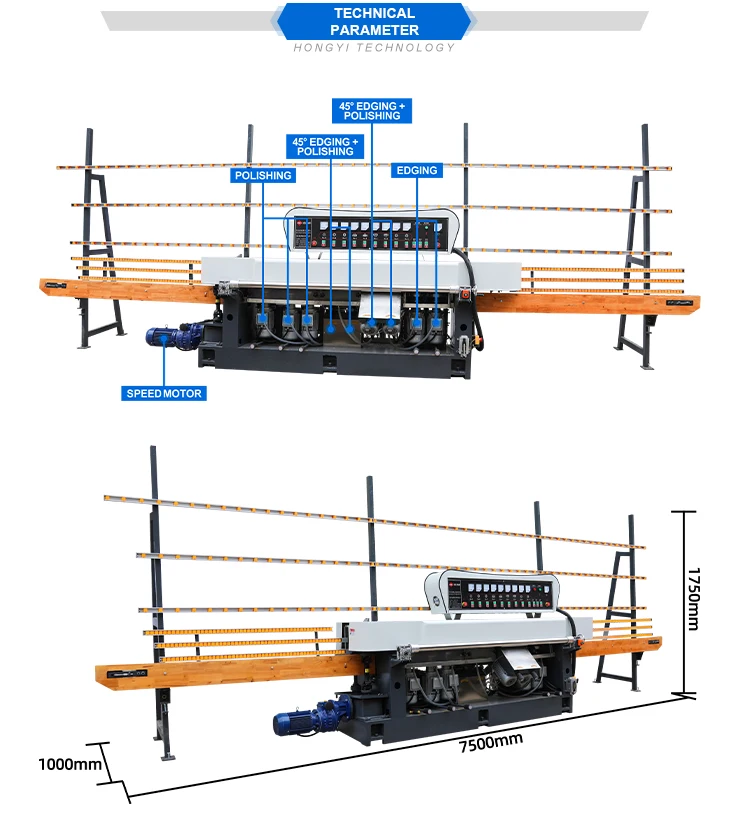 TECHNICAL PARAMETER
HONGYI TECHNOLOGY

45° EDGING + POLISHING
45° EDGING + POLISHING
POLISHING
EDGING
SPEED MOTOR

1750mm
7500mm
1000mm