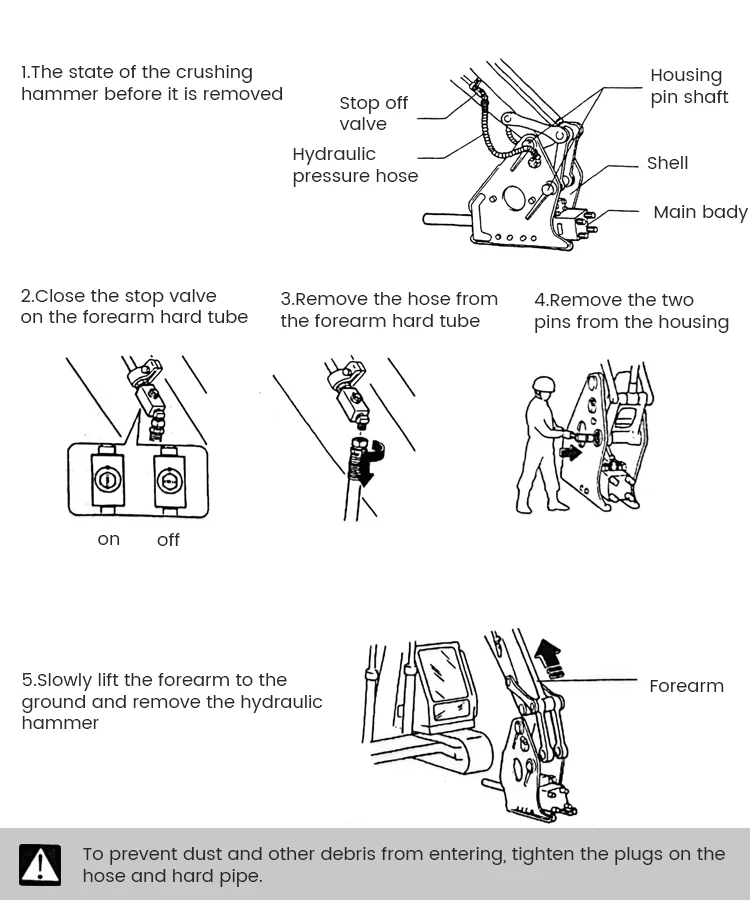 1.The state of the crushing hammer before it is removed

Stop off valve

Hydraulic pressure hose

Housing pin shaft

Shell

Main bady

2.Close the stop valve on the forearm hard tube

on off

3.Remove the hose from the forearm hard tube

4.Remove the two pins from the housing

5.Slowly lift the forearm to the ground and remove the hydraulic hammer

Forearm

To prevent dust and other debris from entering, tighten the plugs on the hose and hard pipe.