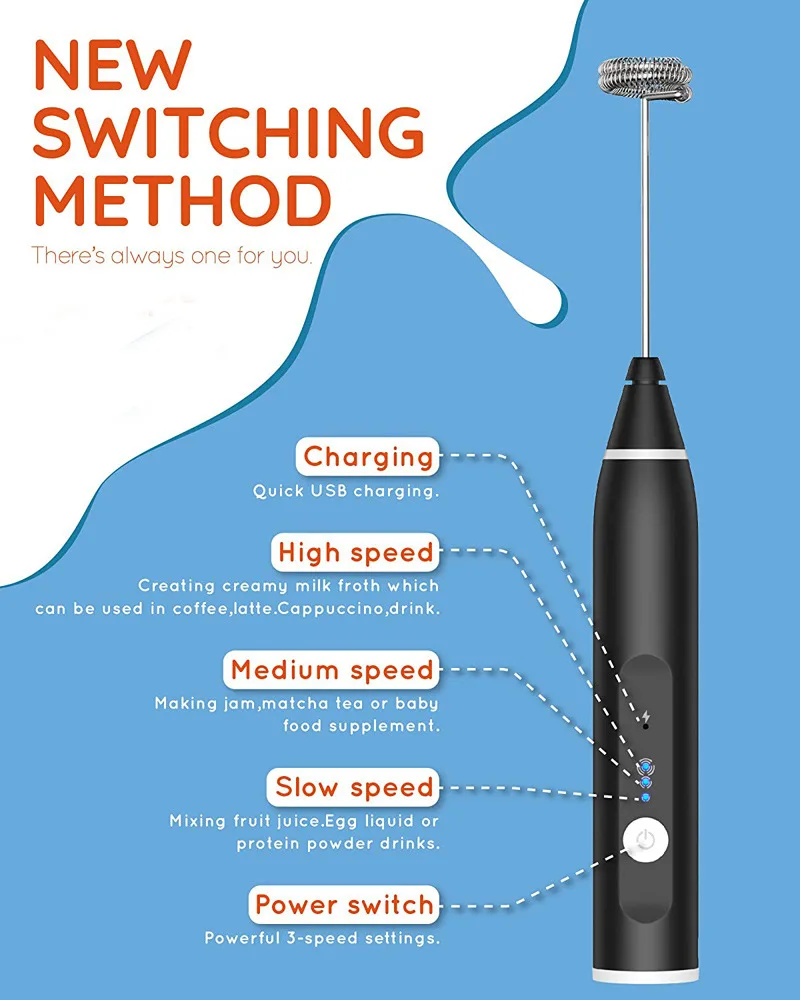 NEW SWITCHING METHOD

There's always one for you.

Charging
Quick USB charging.

High speed
Creating creamy milk froth which can be used in coffee,latte.Cappuccino,drink.

Medium speed
Making jam,matcha tea or baby food supplement.

Slow speed
Mixing fruit juice.Egg liquid or protein powder drinks.

Power switch
Powerful 3-speed settings.