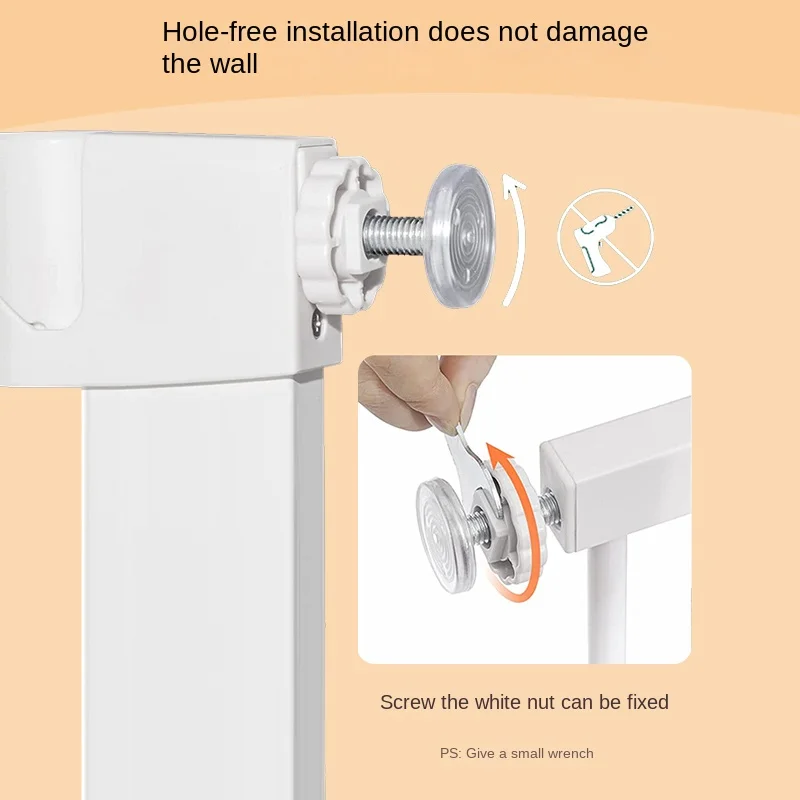 Hole-free installation does not damage the wall

Screw the white nut can be fixed

PS: Give a small wrench