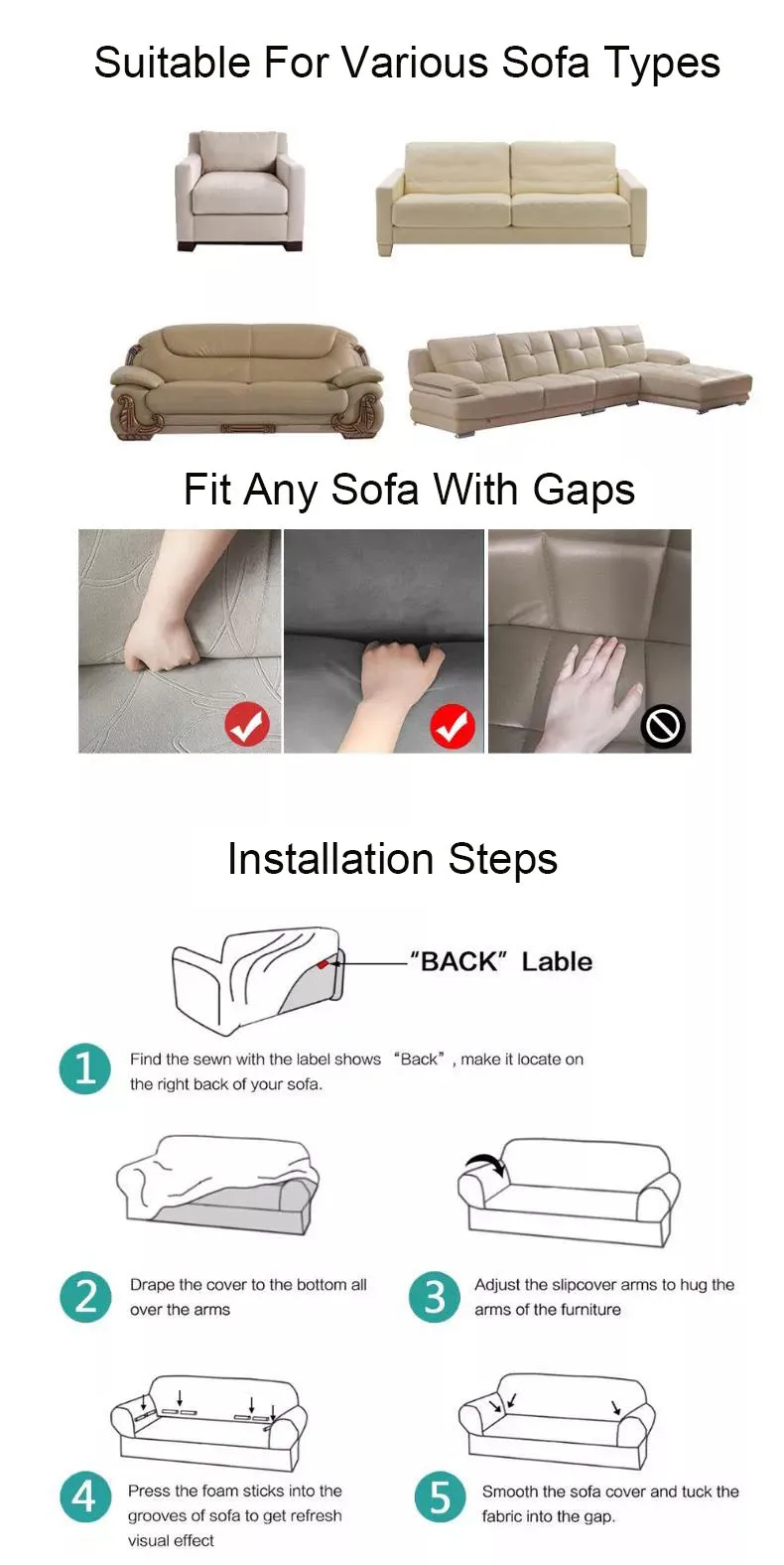 Suitable For Various Sofa Types

Fit Any Sofa With Gaps

Installation Steps

"BACK" Lable

1 Find the sewn with the label shows "Back", make it locate on the right back of your sofa.

2 Drape the cover to the bottom all over the arms

3 Adjust the slipcover arms to hug the arms of the furniture

4 Press the foam sticks into the grooves of sofa to get refresh visual effect

5 Smooth the sofa cover and tuck the fabric into the gap.