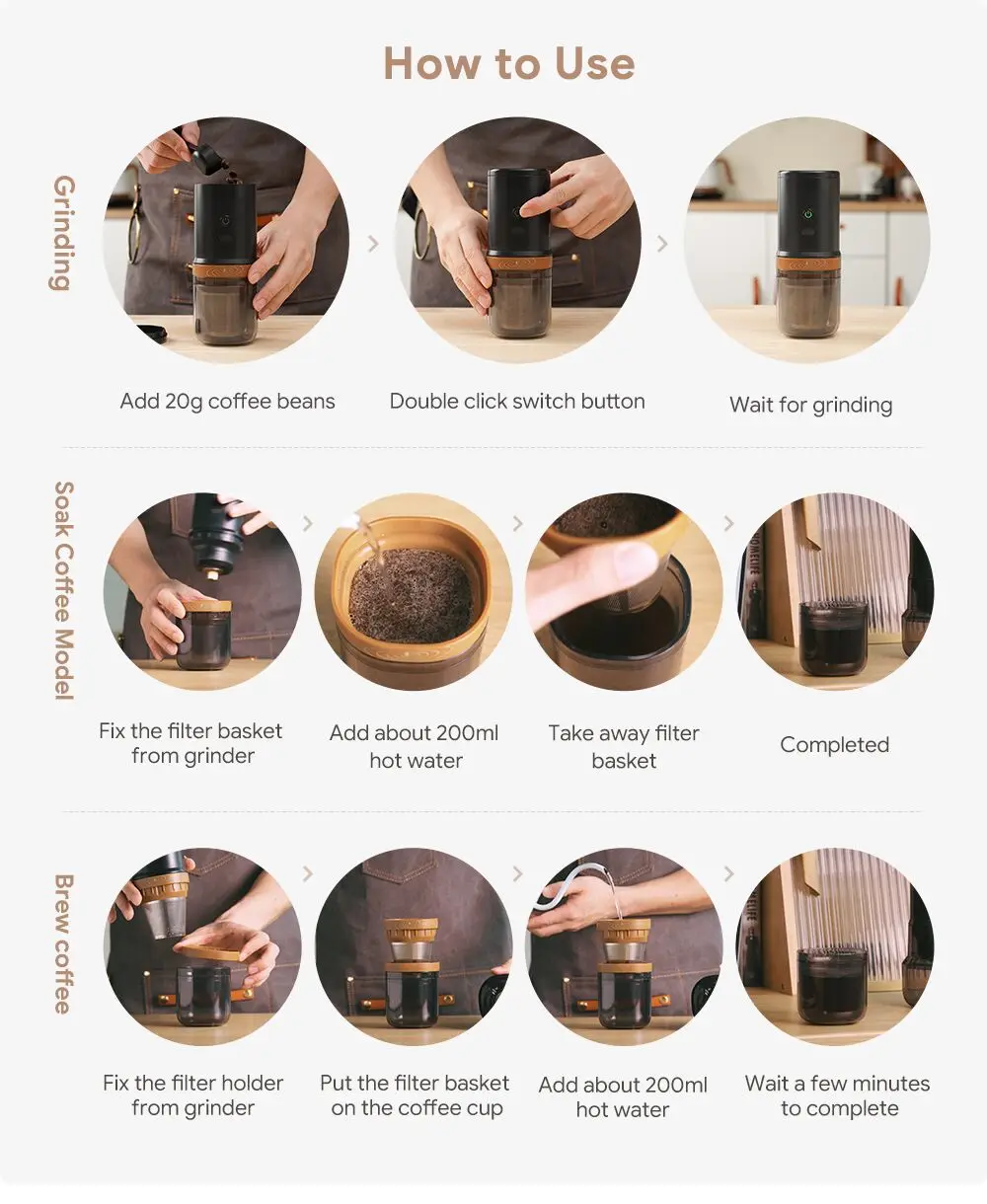 How to Use

Grinding

Add 20g coffee beans

Double click switch button

Wait for grinding

Soak Coffee Model

Fix the filter basket from grinder

Add about 200ml hot water

Take away filter basket

Completed

Brew coffee

Fix the filter holder from grinder

Put the filter basket on the coffee cup

Add about 200ml hot water

Wait a few minutes to complete