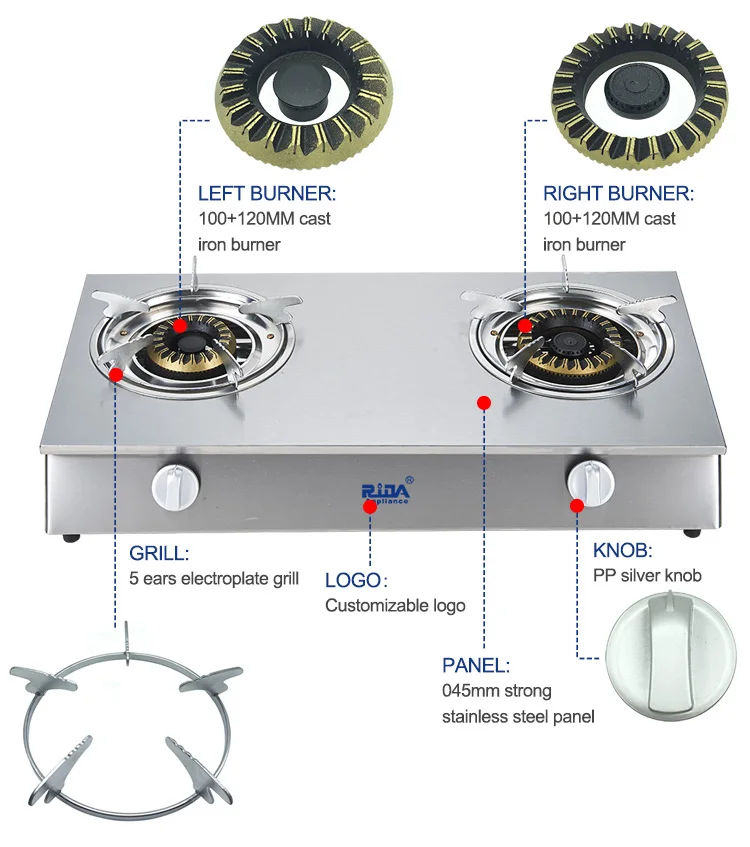 LEFT BURNER:
100+120MM cast iron burner

RIGHT BURNER:
100+120MM cast iron burner

RIDA®
appliance

GRILL:
5 ears electroplate grill

LOGO:
Customizable logo

KNOB:
PP silver knob

PANEL:
045mm strong stainless steel panel