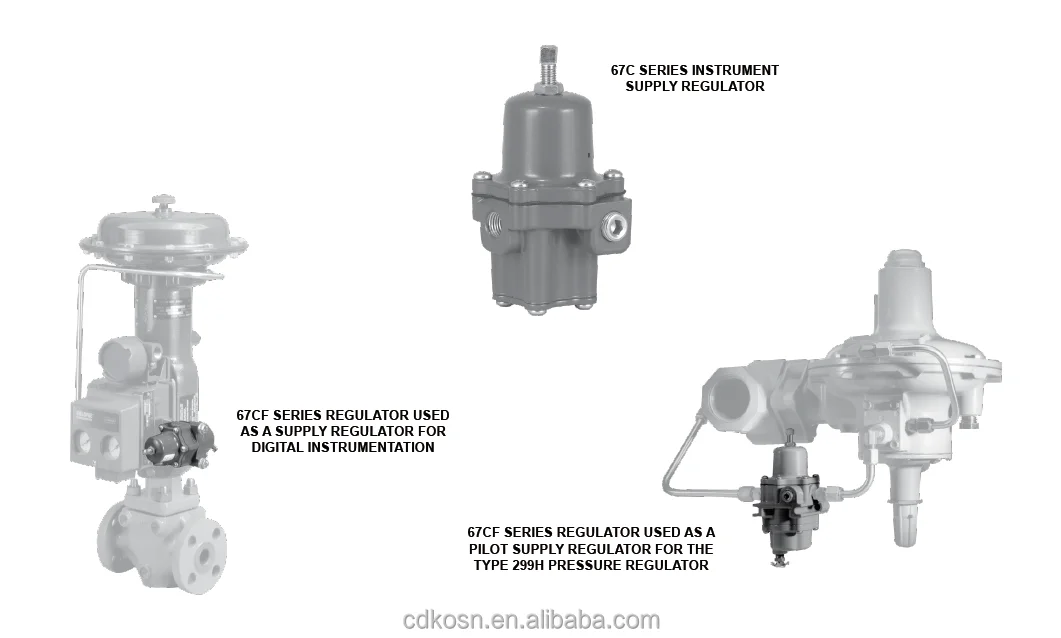 67C SERIES INSTRUMENT SUPPLY REGULATOR

67CF SERIES REGULATOR USED AS A SUPPLY REGULATOR FOR DIGITAL INSTRUMENTATION

67CF SERIES REGULATOR USED AS A PILOT SUPPLY REGULATOR FOR THE TYPE 299H PRESSURE REGULATOR

cdkosn.en.alibaba.com