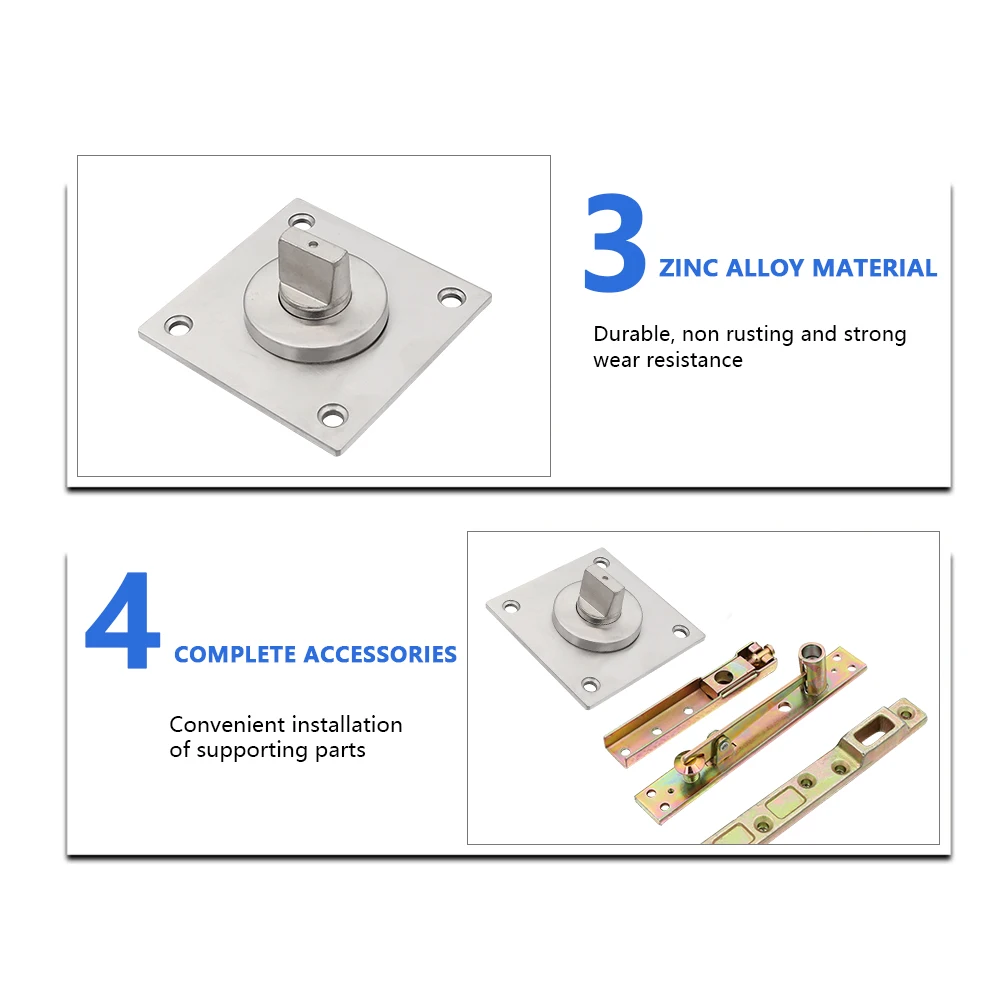 3 ZINC ALLOY MATERIAL

Durable, non rusting and strong wear resistance

4 COMPLETE ACCESSORIES

Convenient installation of supporting parts