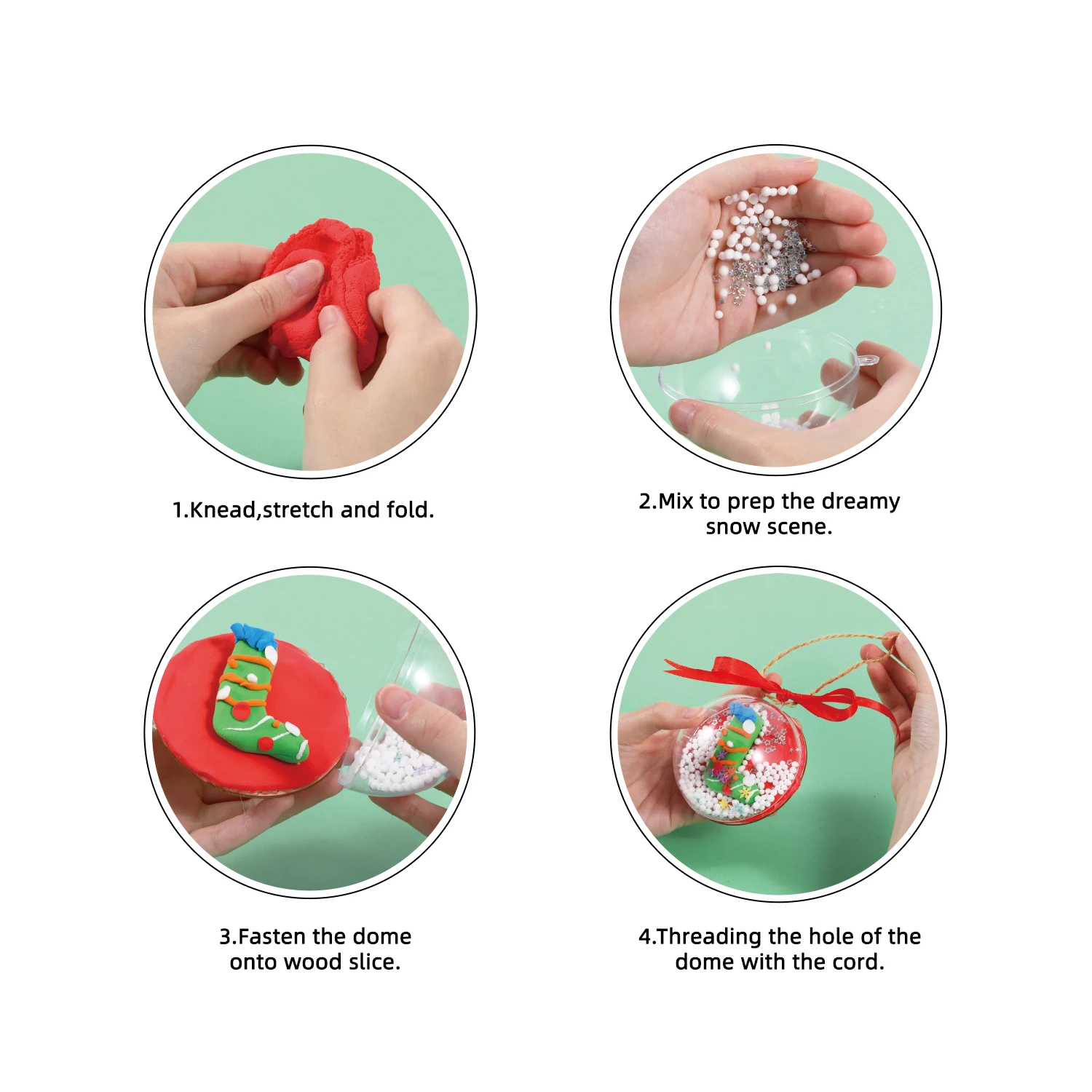 1.Knead,stretch and fold.

2.Mix to prep the dreamy snow scene.

3.Fasten the dome onto wood slice.

4.Threading the hole of the dome with the cord.