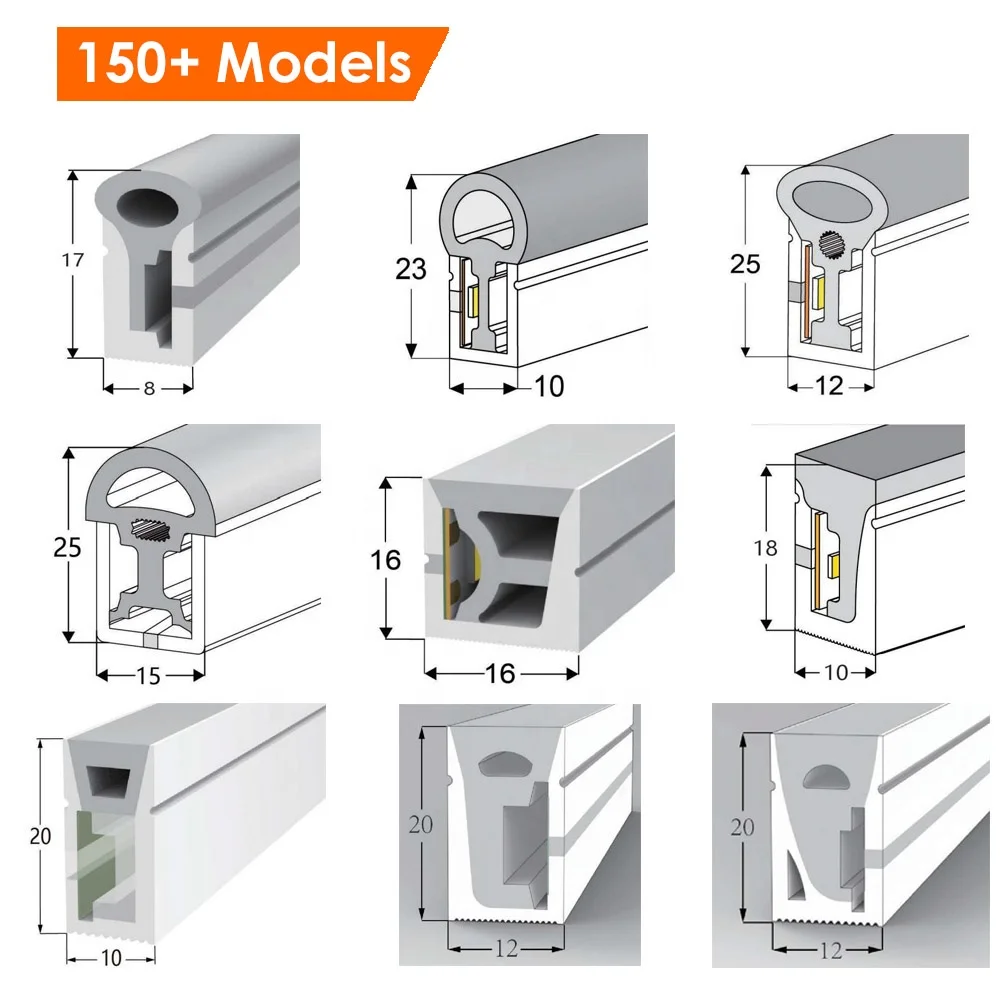 150+ Models

17
8

23
10

25
12

25
15

16
16

18
10

20
10

20
12

20
12