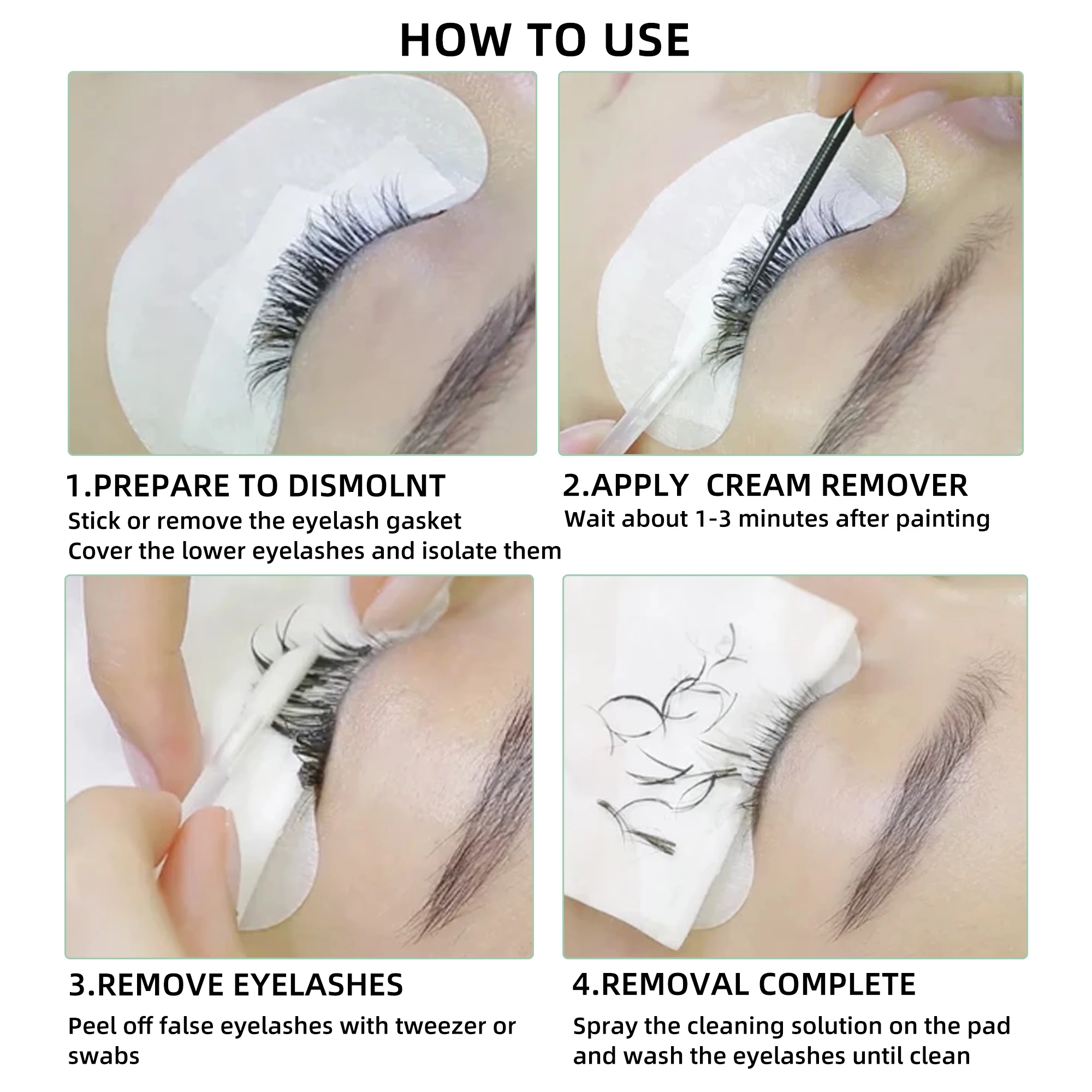 HOW TO USE

1.PREPARE TO DISMOLNT
Stick or remove the eyelash gasket
Cover the lower eyelashes and isolate them

2.APPLY CREAM REMOVER
Wait about 1-3 minutes after painting

3.REMOVE EYELASHES
Peel off false eyelashes with tweezer or swabs

4.REMOVAL COMPLETE
Spray the cleaning solution on the pad and wash the eyelashes until clean