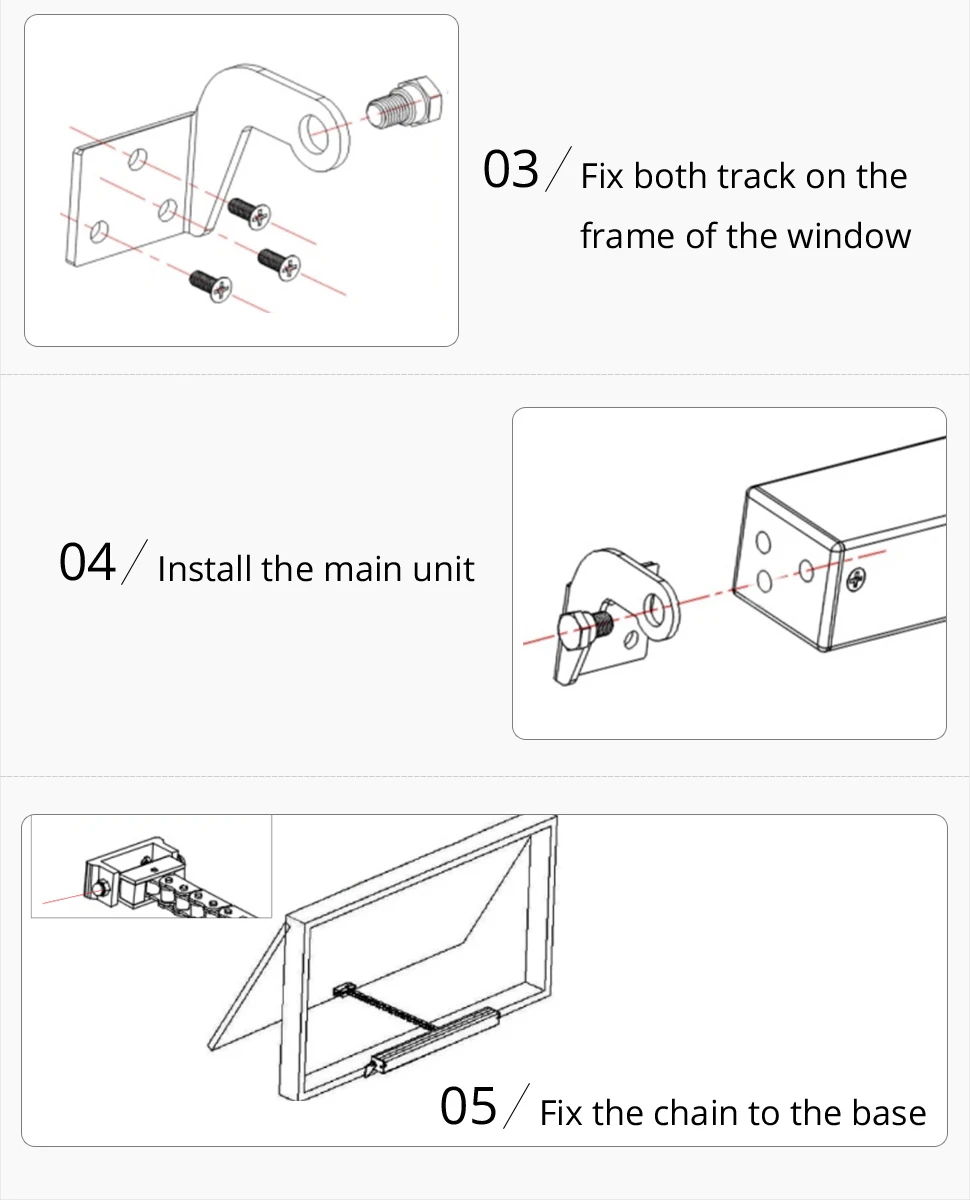 03/ Fix both track on the frame of the window

04/ Install the main unit

05/ Fix the chain to the base