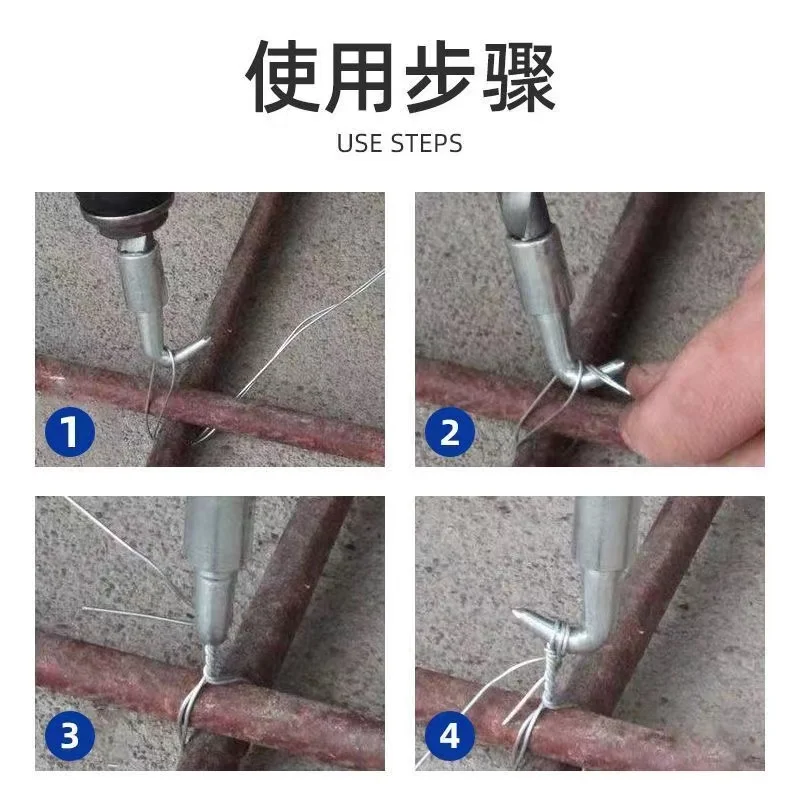 使用步骤

USE STEPS

1

2

3

4