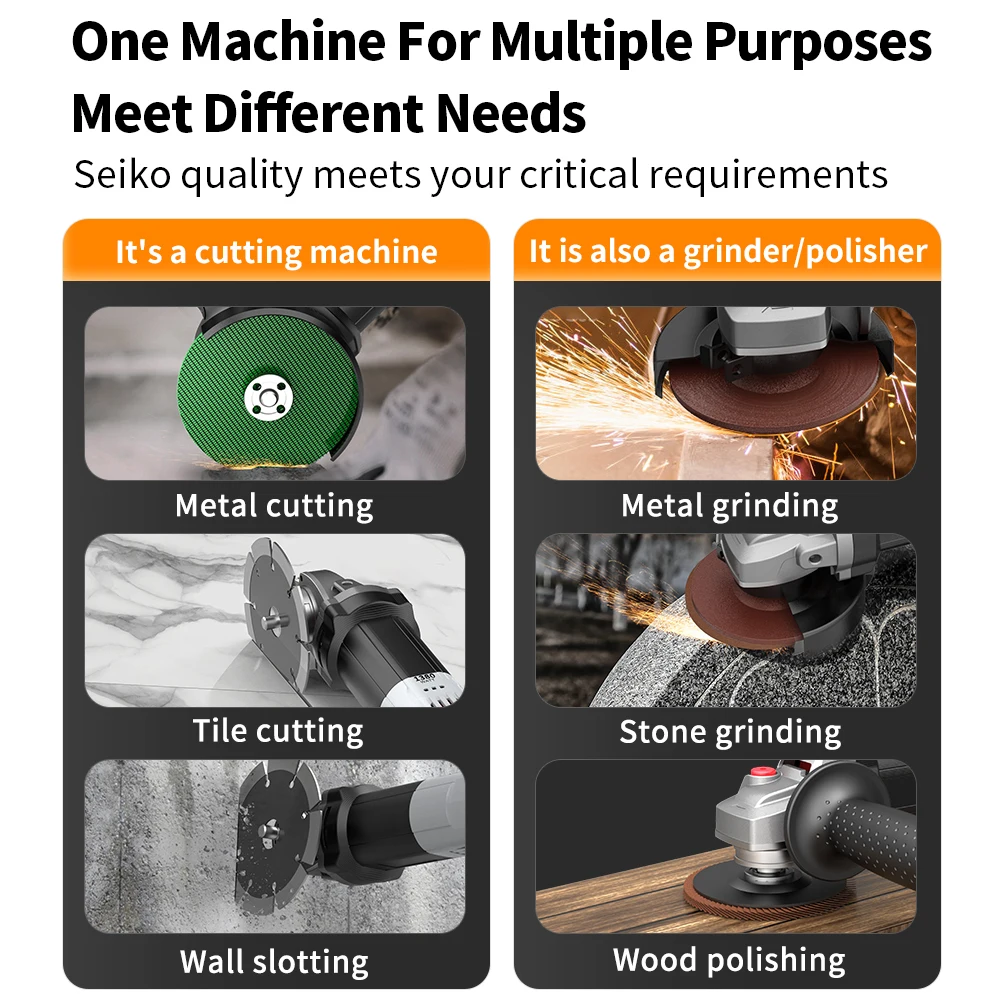 One Machine For Multiple Purposes
Meet Different Needs
Seiko quality meets your critical requirements

It's a cutting machine

Metal cutting

Tile cutting

Wall slotting

It is also a grinder/polisher

Metal grinding

Stone grinding

Wood polishing