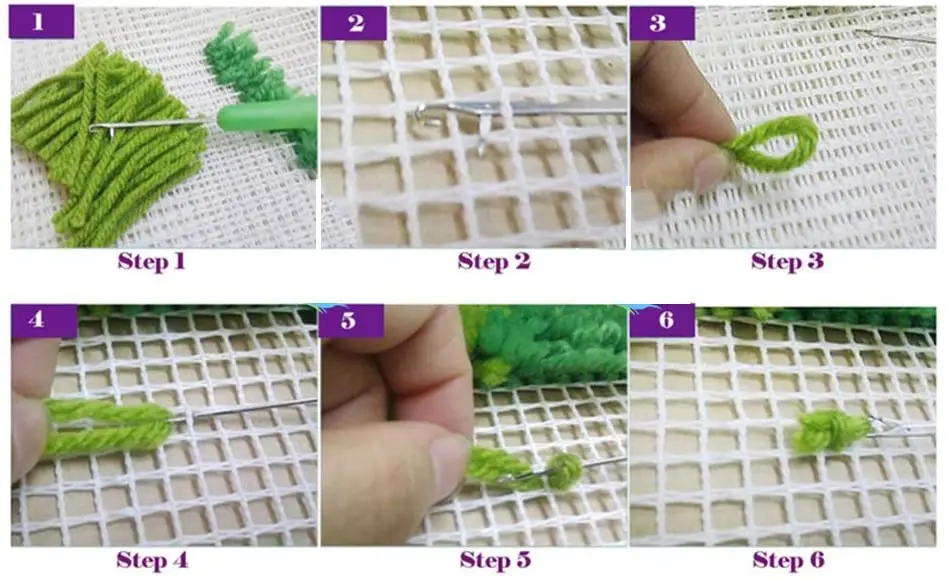 1
Step 1

2
Step 2

3
Step 3

4
Step 4

5
Step 5

6
Step 6