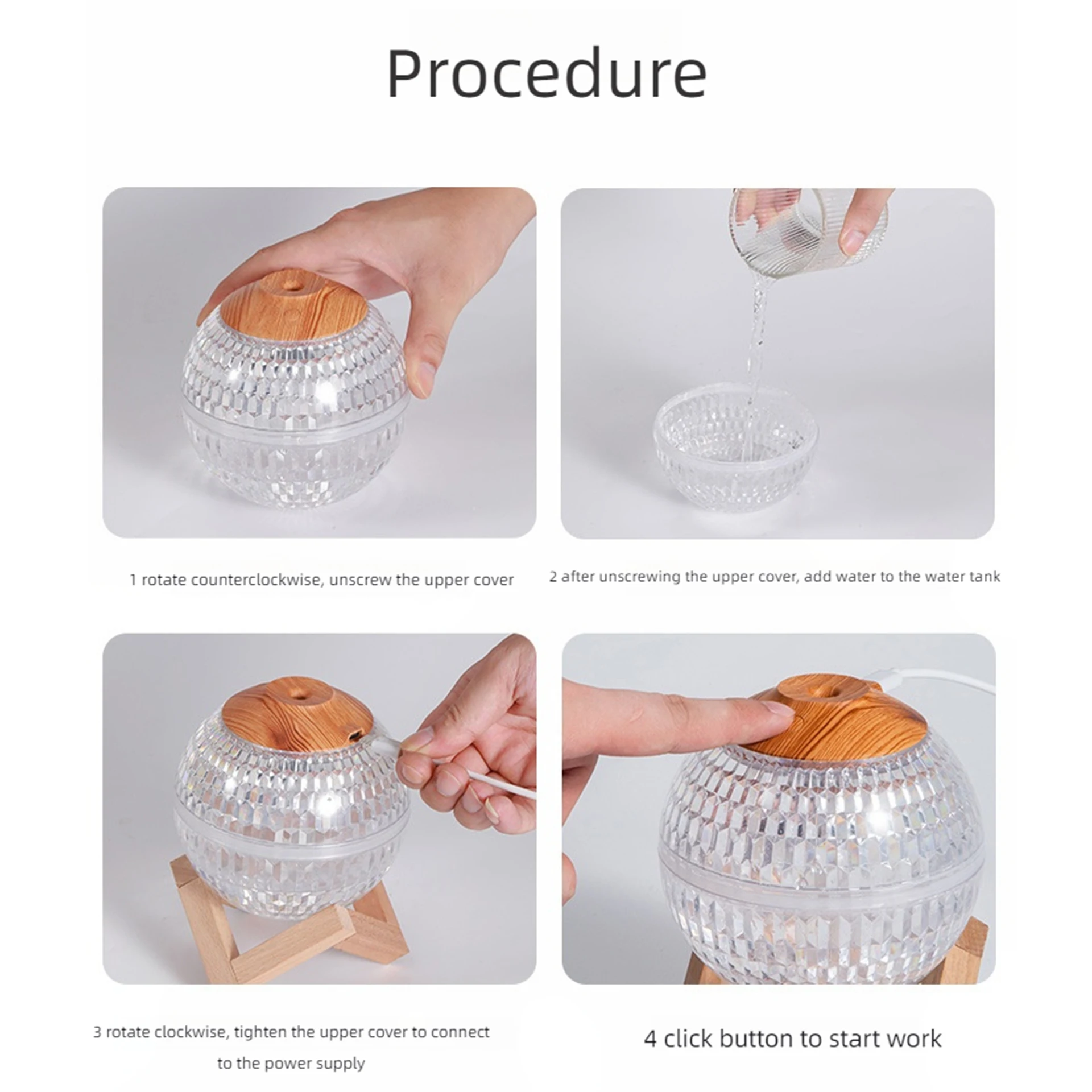 Procedure

1 rotate counterclockwise, unscrew the upper cover

2 after unscrewing the upper cover, add water to the water tank

3 rotate clockwise, tighten the upper cover to connect to the power supply

4 click button to start work