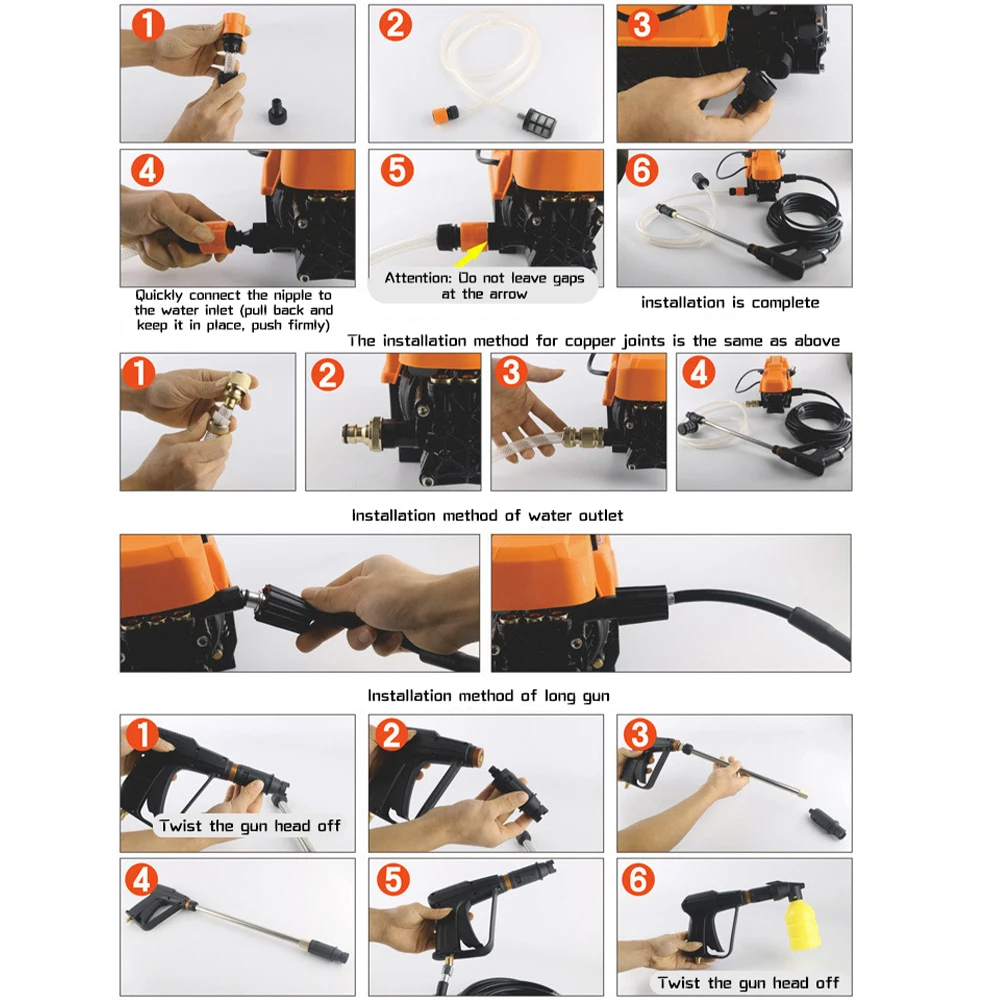 1

2

3

4

Quickly connect the nipple to the water inlet (pull back and keep it in place, push firmly)

5

Attention: Do not leave gaps at the arrow

6

installation is complete

The installation method for copper joints is the same as above

1

2

3

4

Installation method of water outlet

Installation method of long gun

1

Twist the gun head off

2

3

4

5

6

Twist the gun head off