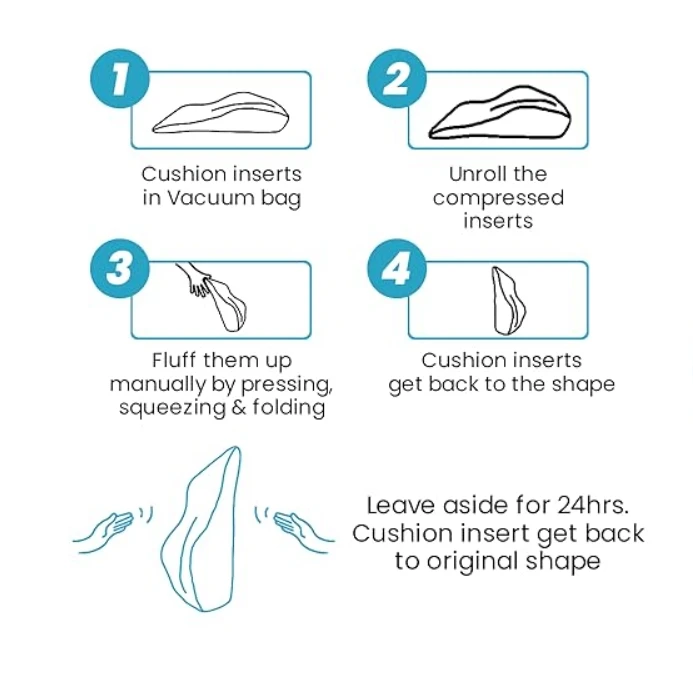 1

Cushion inserts in Vacuum bag

2

Unroll the compressed inserts

3

Fluff them up manually by pressing, squeezing & folding

4

Cushion inserts get back to the shape

Leave aside for 24hrs. Cushion insert get back to original shape