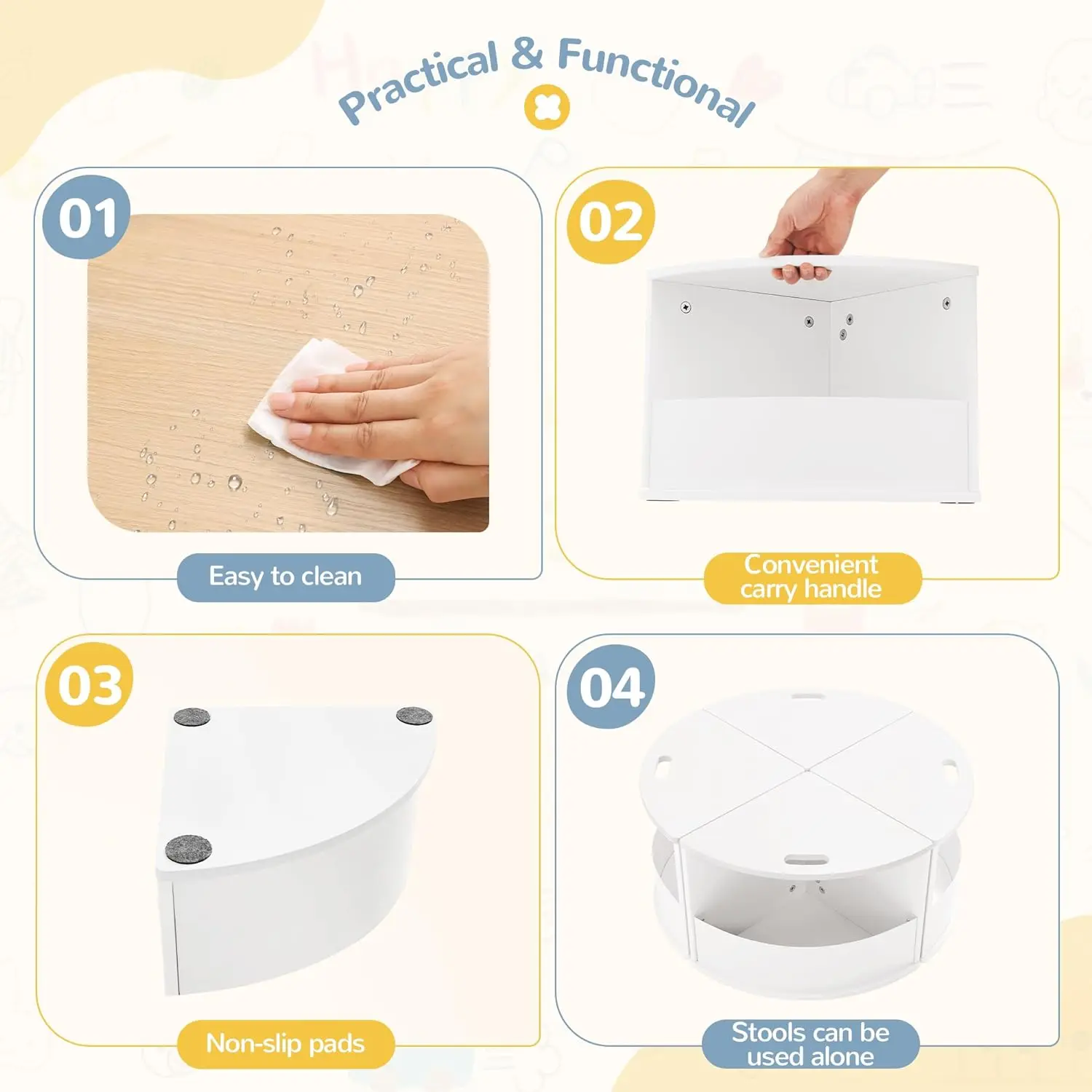 Practical & Functional

01

Easy to clean

02

Convenient carry handle

03

Non-slip pads

04

Stools can be used alone