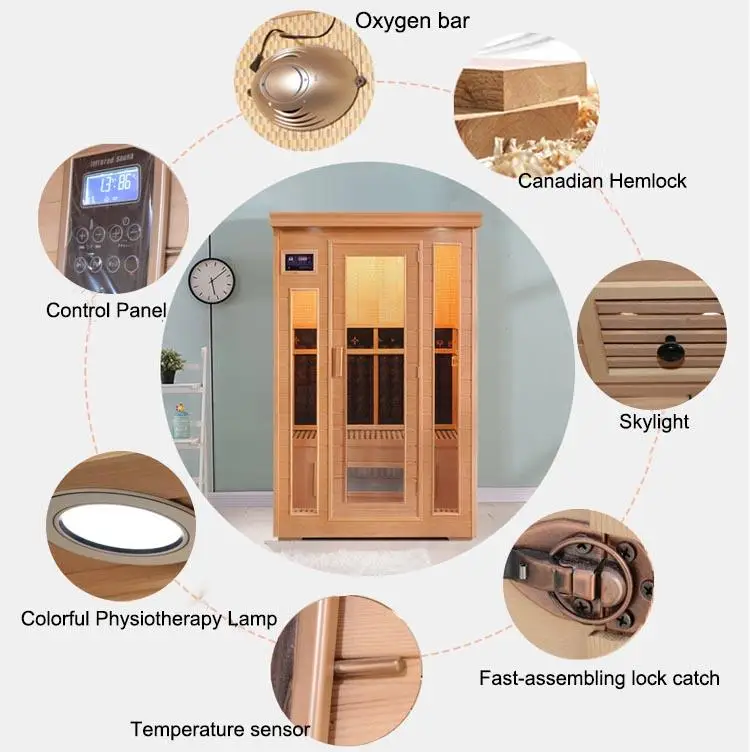 Oxygen bar

Canadian Hemlock

Infrared Sauna

13 86

Control Panel

Skylight

Colorful Physiotherapy Lamp

Fast-assembling lock catch

Temperature sensor