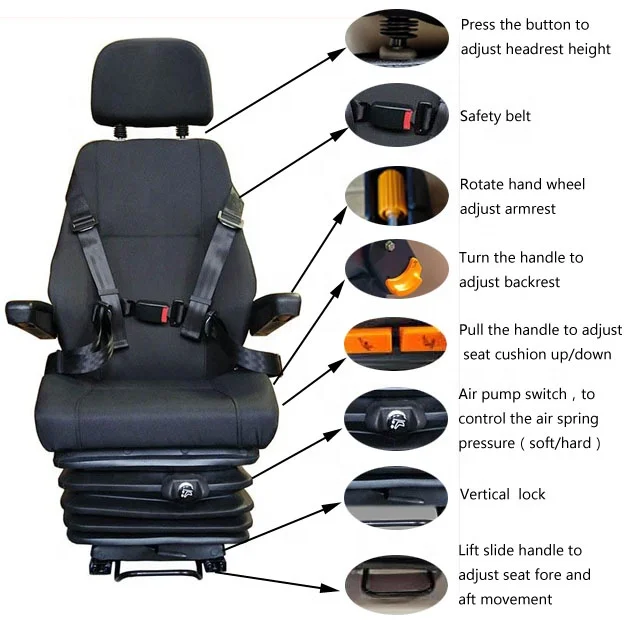 Press the button to adjust headrest height

Safety belt

Rotate hand wheel adjust armrest

Turn the handle to adjust backrest

Pull the handle to adjust seat cushion up/down

Air pump switch , to control the air spring pressure ( soft/hard )

Vertical lock

Lift slide handle to adjust seat fore and aft movement