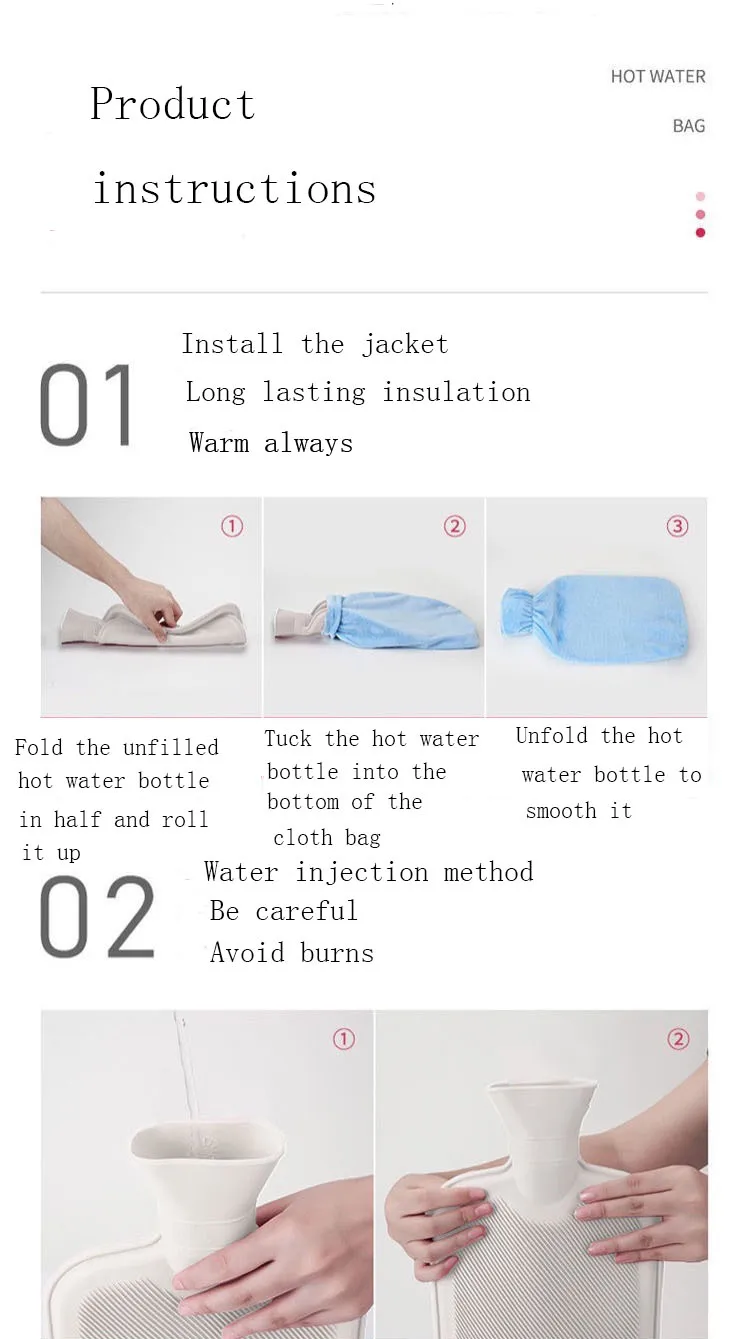 Product instructions

HOT WATER BAG

01

Install the jacket
Long lasting insulation
Warm always

①

②

③

Fold the unfilled hot water bottle in half and roll it up

Tuck the hot water bottle into the bottom of the cloth bag

Unfold the hot water bottle to smooth it

02

Water injection method
Be careful
Avoid burns

①

②