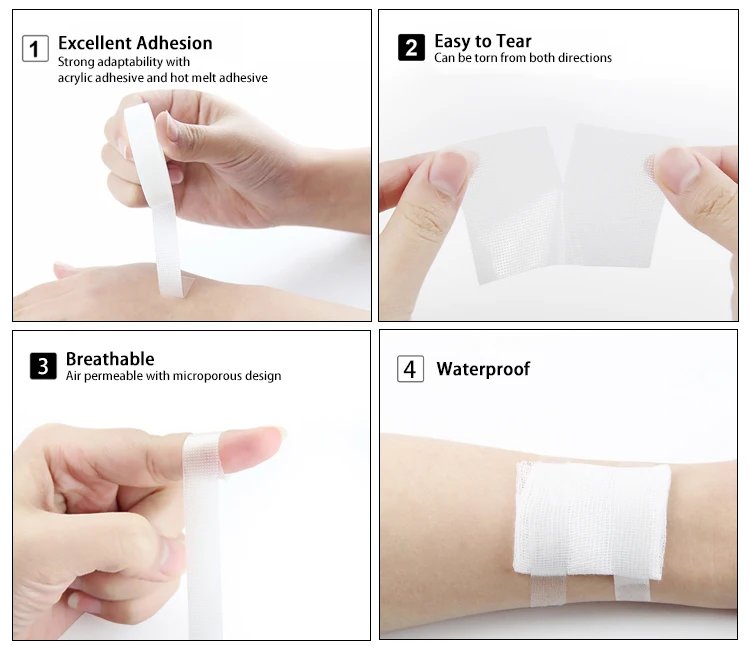 1 Excellent Adhesion
Strong adaptability with acrylic adhesive and hot melt adhesive

2 Easy to Tear
Can be torn from both directions

3 Breathable
Air permeable with microporous design

4 Waterproof