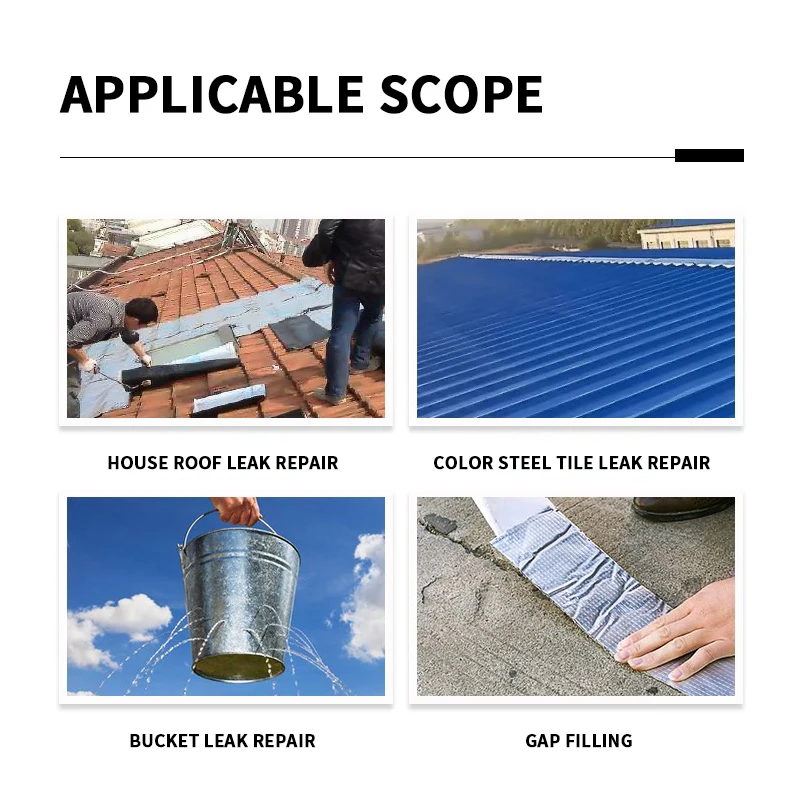 APPLICABLE SCOPE

HOUSE ROOF LEAK REPAIR

COLOR STEEL TILE LEAK REPAIR

BUCKET LEAK REPAIR

GAP FILLING