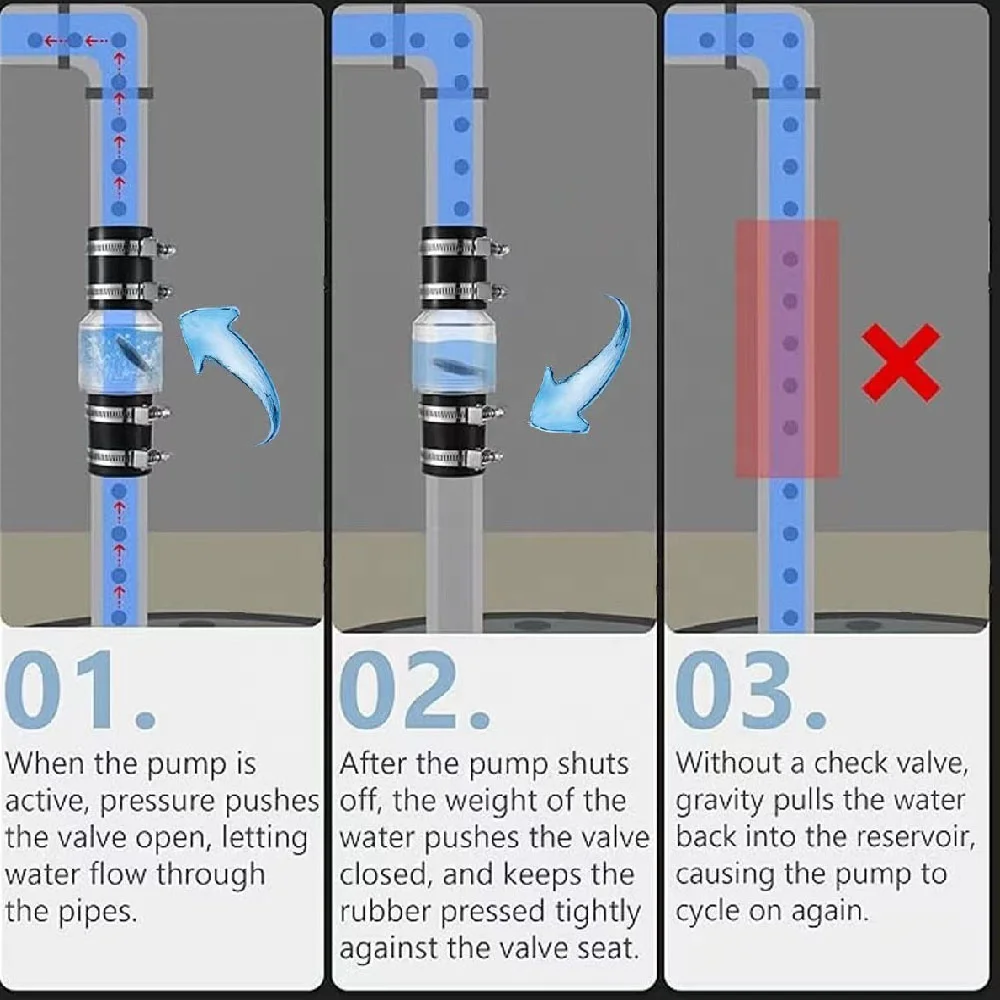 01.

When the pump is active, pressure pushes the valve open, letting water flow through the pipes.

02.

After the pump shuts off, the weight of the water pushes the valve closed, and keeps the rubber pressed tightly against the valve seat.

03.

Without a check valve, gravity pulls the water back into the reservoir, causing the pump to cycle on again.