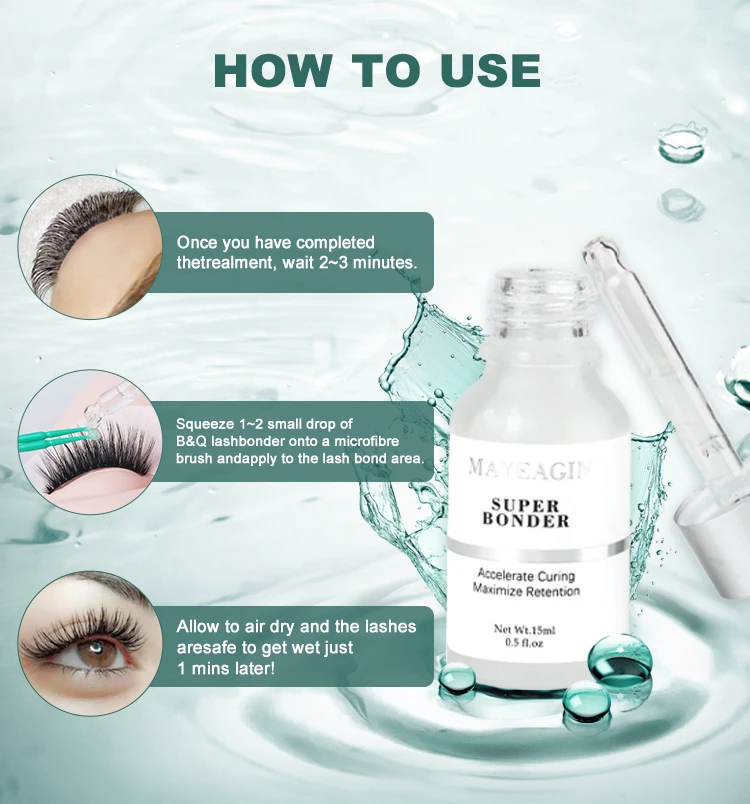 HOW TO USE

Once you have completed thetrealment, wait 2~3 minutes.

Squeeze 1~2 small drop of B&Q lashbonder onto a microfibre brush andapply to the lash bond area.

Allow to air dry and the lashes aresafe to get wet just 1 mins later!

MAYEAGIN

SUPER BONDER

Accelerate Curing
Maximize Retention

Net Wt.15ml
0.5 fl.oz