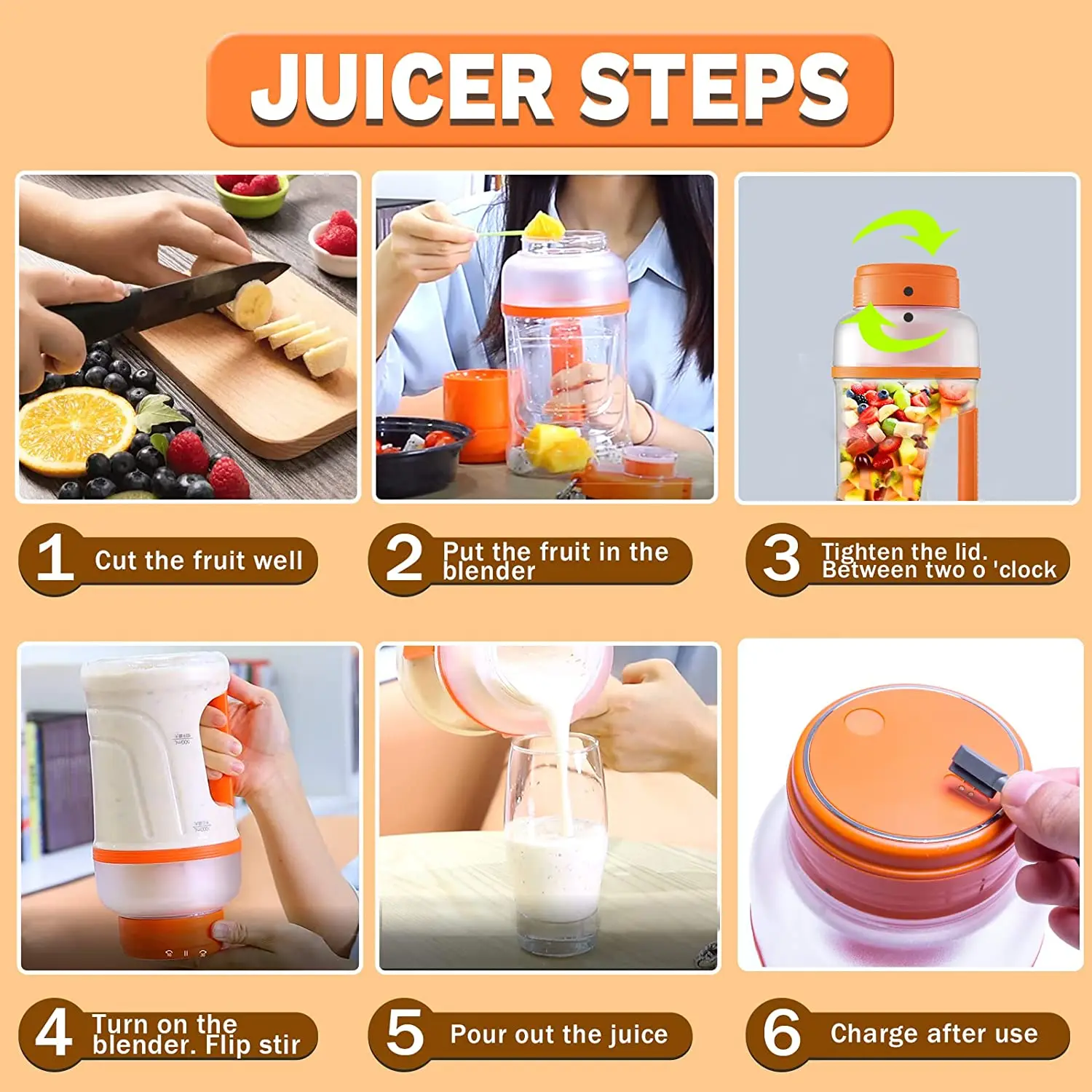 JUICER STEPS

1 Cut the fruit well

2 Put the fruit in the blender

3 Tighten the lid. Between two o 'clock

4 Turn on the blender. Flip stir

5 Pour out the juice

6 Charge after use