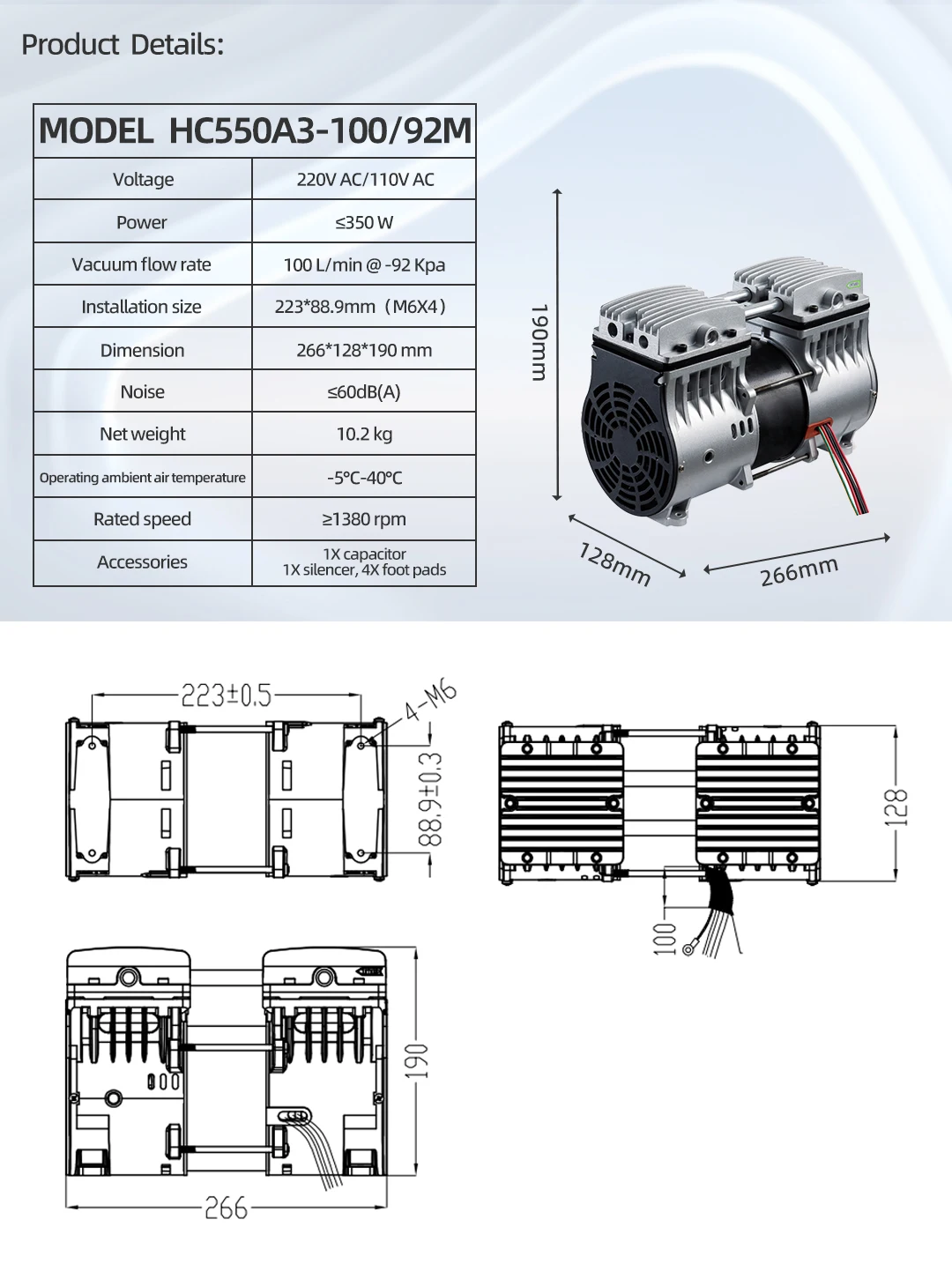 Product Details:

| MODEL HC550A3-100/92M | |
|---|---|
| Voltage | 220V AC/110V AC |
| Power | ≤350 W |
| Vacuum flow rate | 100 L/min @ -92 Kpa |
| Installation size | 223*88.9mm（M6X4） |
| Dimension | 266*128*190 mm |
| Noise | ≤60dB(A) |
| Net weight | 10.2 kg |
| Operating ambient air temperature | -5°C-40°C |
| Rated speed | ≥1380 rpm |
| Accessories | 1X capacitor 1X silencer, 4X foot pads |

190mm

128mm

266mm

223±0.5

4-M6

88.9±0.3

128

100

190

266