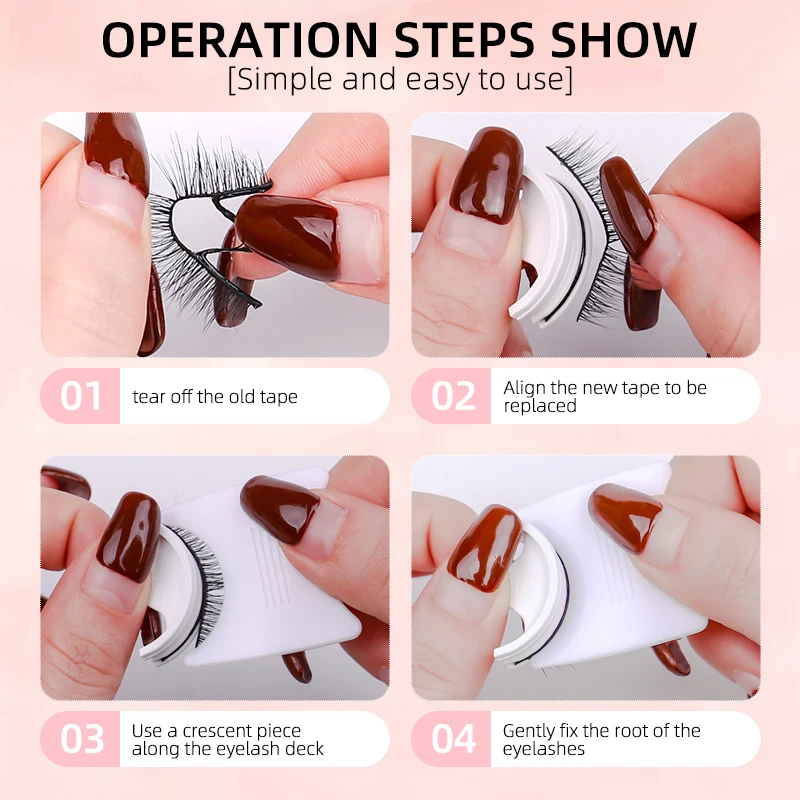 OPERATION STEPS SHOW
[Simple and easy to use]

01 tear off the old tape

02 Align the new tape to be replaced

03 Use a crescent piece along the eyelash deck

04 Gently fix the root of the eyelashes