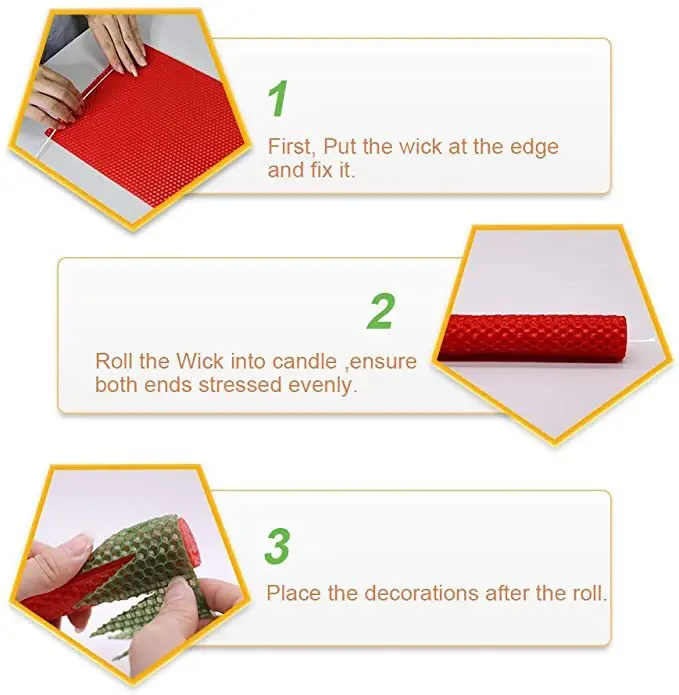 1

First, Put the wick at the edge and fix it.

2

Roll the Wick into candle ,ensure both ends stressed evenly.

3

Place the decorations after the roll.