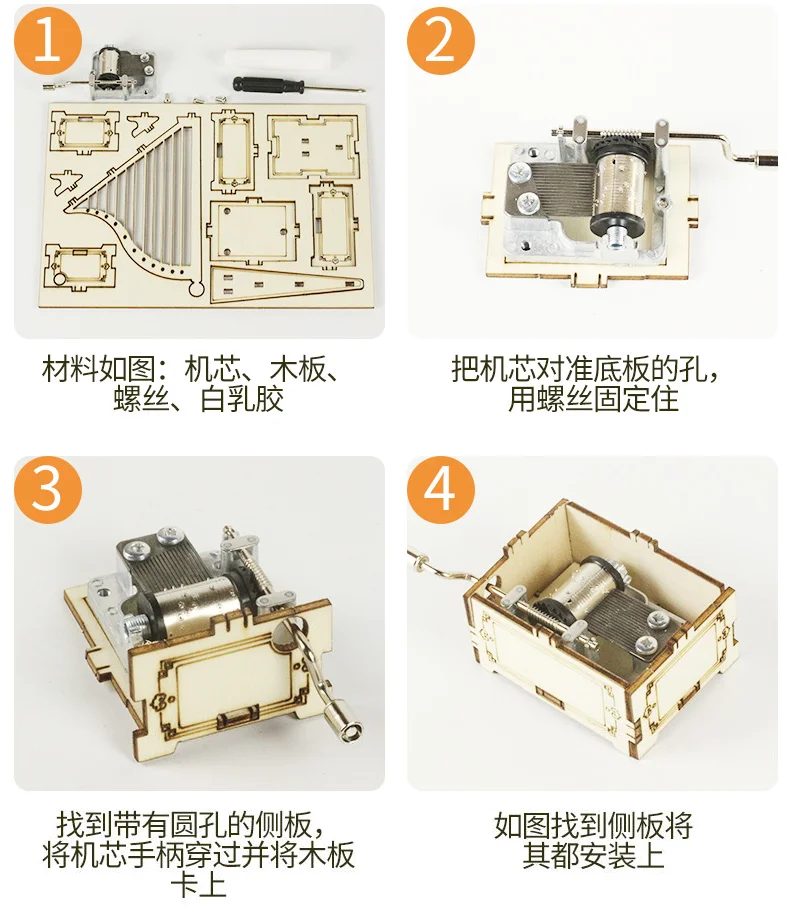 1

材料如图：机芯、木板、螺丝、白乳胶

2

把机芯对准底板的孔，用螺丝固定住

3

找到带有圆孔的侧板，将机芯手柄穿过并将木板卡上

4

如图找到侧板将其都安装上