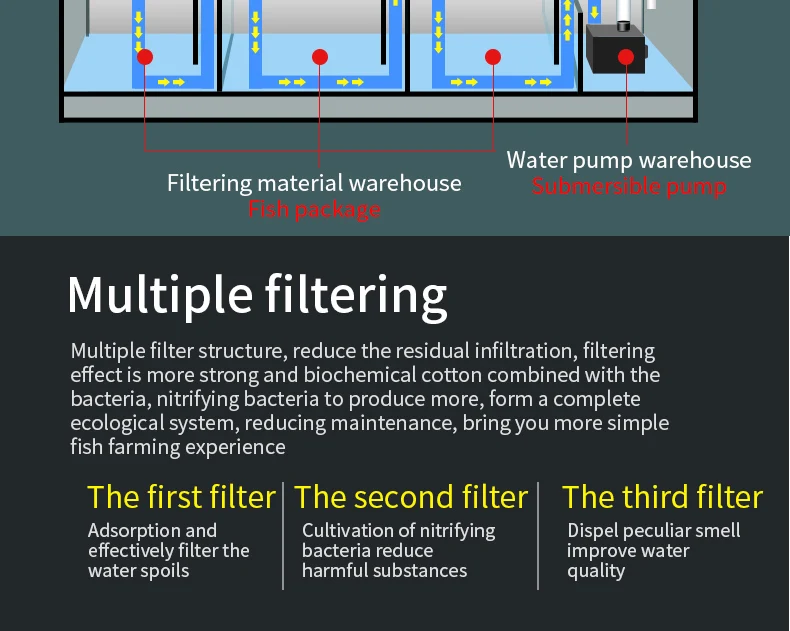 Filtering material warehouse
Fish package

Water pump warehouse
Submersible pump

Multiple filtering

Multiple filter structure, reduce the residual infiltration, filtering effect is more strong and biochemical cotton combined with the bacteria, nitrifying bacteria to produce more, form a complete ecological system, reducing maintenance, bring you more simple fish farming experience

The first filter
Adsorption and effectively filter the water spoils

The second filter
Cultivation of nitrifying bacteria reduce harmful substances

The third filter
Dispel peculiar smell improve water quality