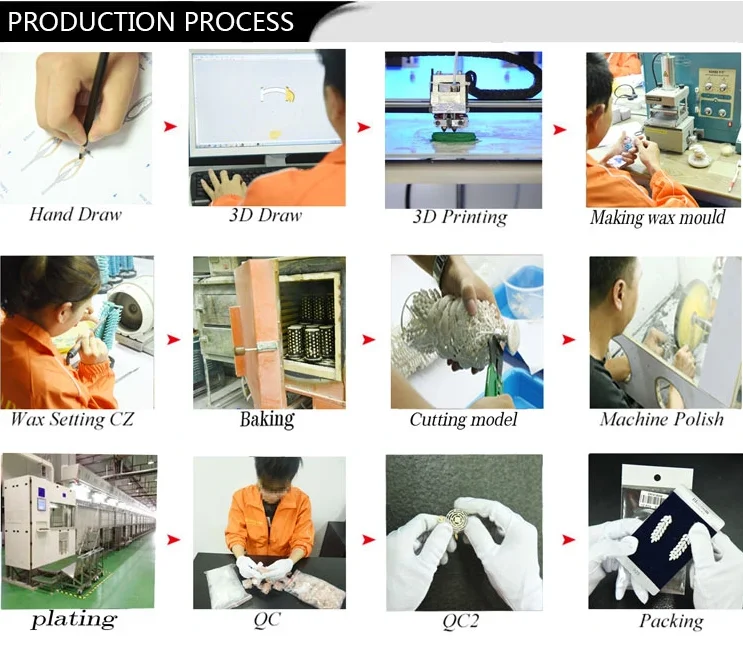 PRODUCTION PROCESS

Hand Draw

3D Draw

3D Printing

Making wax mould

Wax Setting CZ

Baking

Cutting model

Machine Polish

plating

QC

QC2

Packing