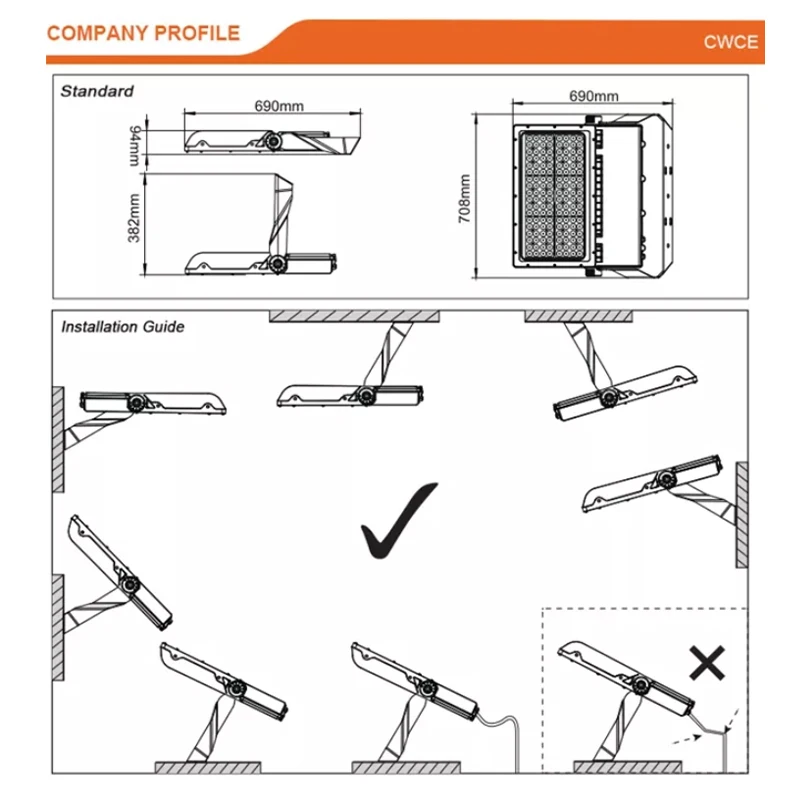 COMPANY PROFILE

CWCE

Standard

690mm

94mm

382mm

690mm

708mm

Installation Guide