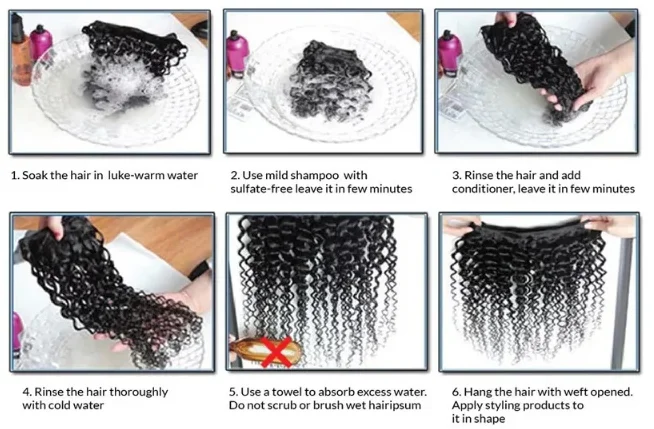 1. Soak the hair in luke-warm water

2. Use mild shampoo with sulfate-free leave it in few minutes

3. Rinse the hair and add conditioner, leave it in few minutes

4. Rinse the hair thoroughly with cold water

5. Use a towel to absorb excess water. Do not scrub or brush wet hairipsum

6. Hang the hair with weft opened. Apply styling products to it in shape