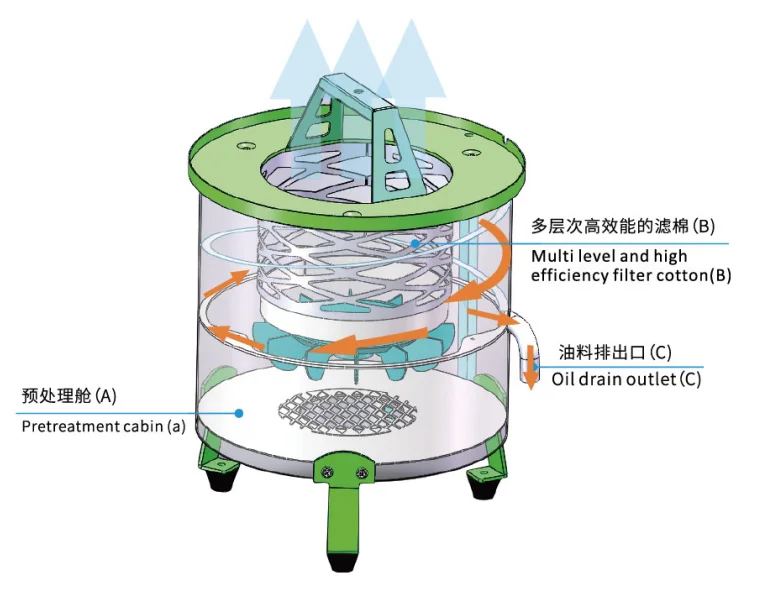 多层次高效能的滤棉 (B)
Multi level and high efficiency filter cotton(B)

油料排出口 (C)
Oil drain outlet (C)

预处理舱 (A)
Pretreatment cabin (a)