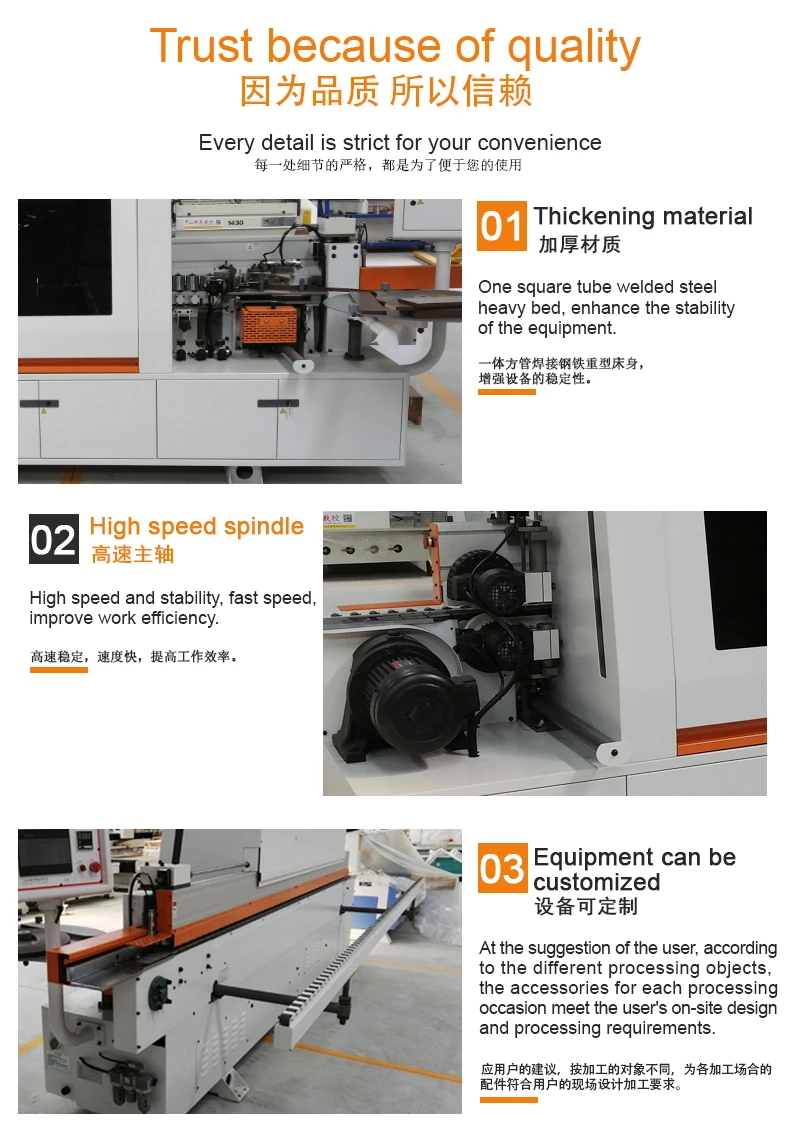 Trust because of quality
因为品质 所以信赖

Every detail is strict for your convenience
每一处细节的严格，都是为了便于您的使用

1430

01 Thickening material
加厚材质

One square tube welded steel heavy bed, enhance the stability of the equipment.

一体方管焊接钢铁重型床身，增强设备的稳定性。

02 High speed spindle
高速主轴

High speed and stability, fast speed, improve work efficiency.

高速稳定，速度快，提高工作效率。

数控

03 Equipment can be customized
设备可定制

At the suggestion of the user, according to the different processing objects, the accessories for each processing occasion meet the user's on-site design and processing requirements.

应用户的建议，按加工的对象不同，为各加工场合的配件符合用户的现场设计加工要求。